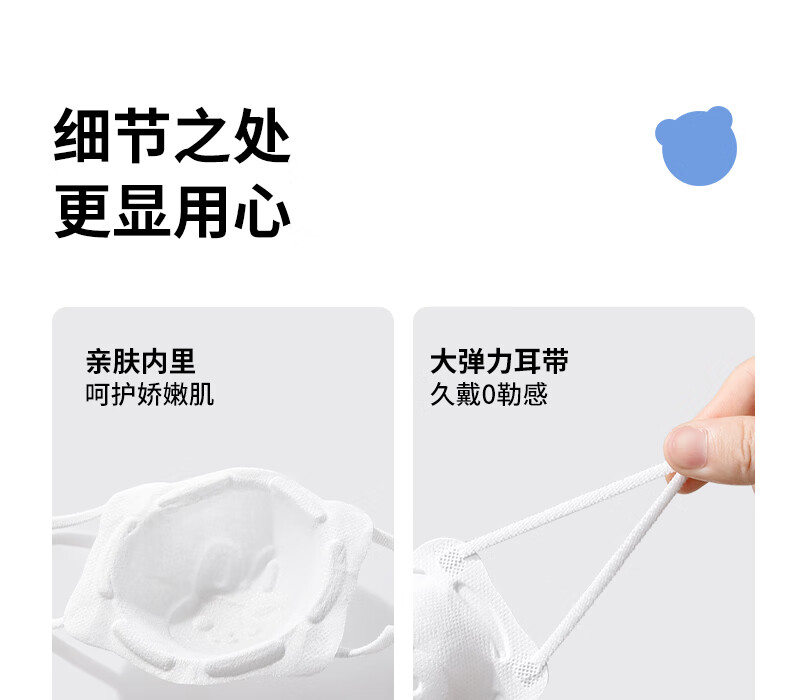 细节之处
更显用心

亲肤内里
呵护娇嫩肌

大弹力耳带
久戴0勒感