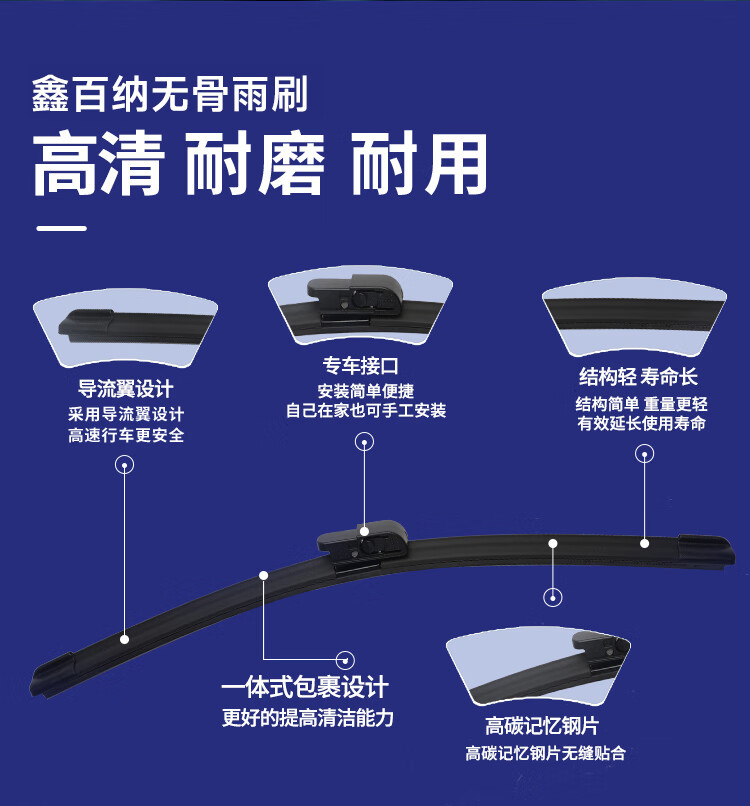 鑫百纳无骨雨刷
高清 耐磨 耐用

导流翼设计
采用导流翼设计
高速行车更安全

专车接口
安装简单便捷
自己在家也可手工安装

结构轻 寿命长
结构简单 重量更轻
有效延长使用寿命

一体式包裹设计
更好的提高清洁能力

高碳记忆钢片
高碳记忆钢片无缝贴合