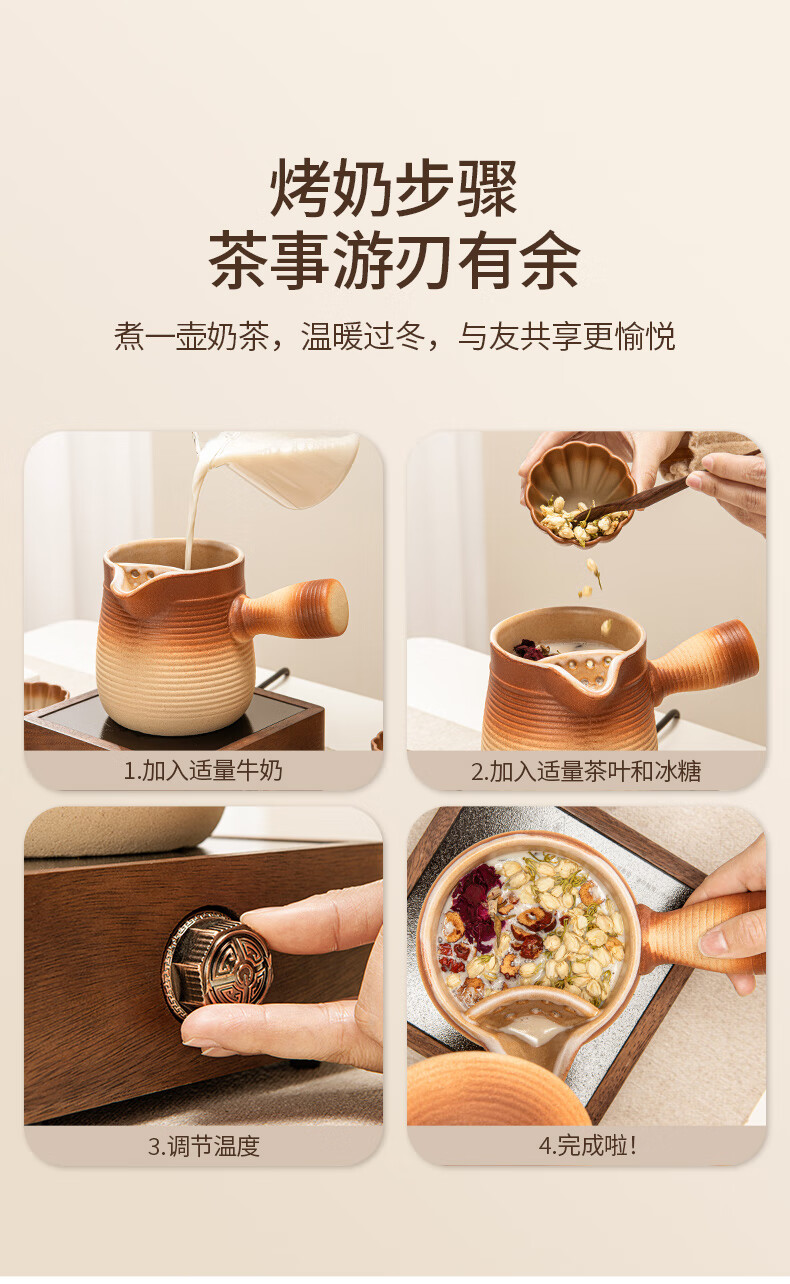 烤奶步骤
茶事游刃有余

煮一壶奶茶，温暖过冬，与友共享更愉悦

1.加入适量牛奶

2.加入适量茶叶和冰糖

3.调节温度

4.完成啦！