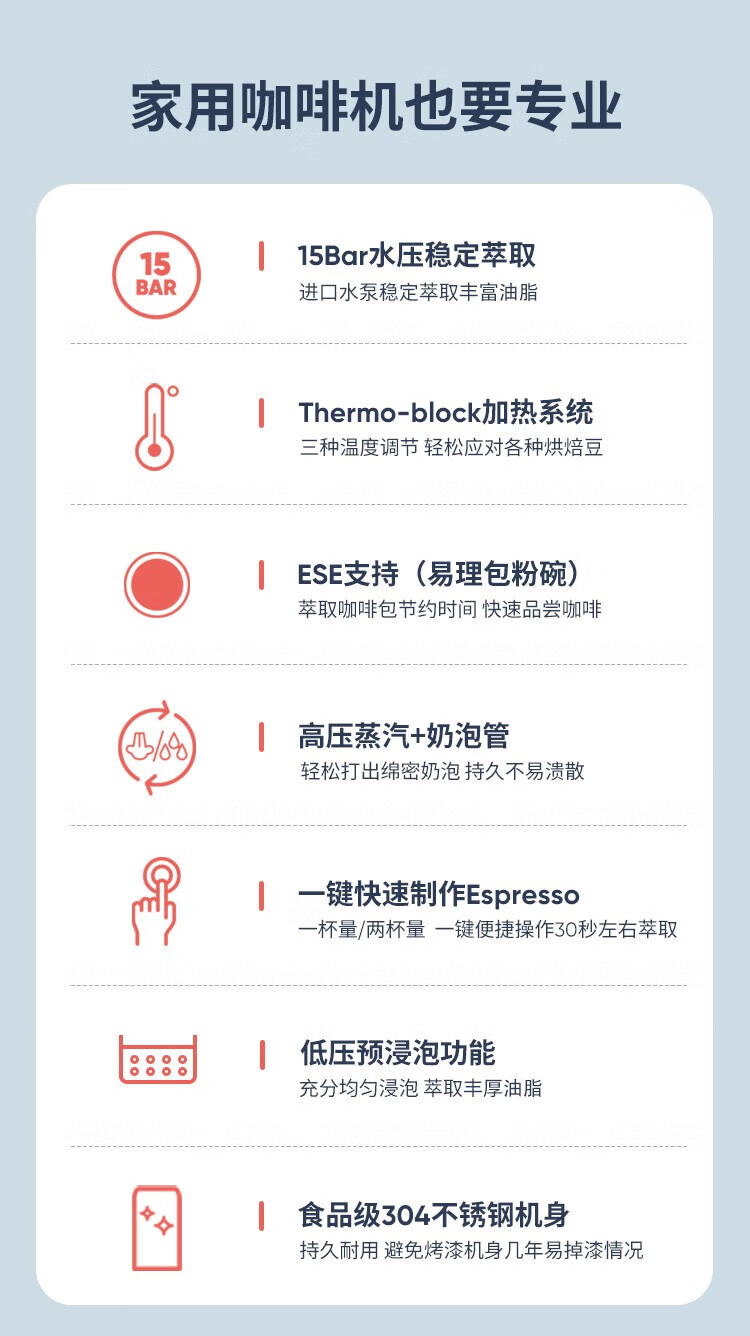 家用咖啡机也要专业

15
BAR

15Bar水压稳定萃取
进口水泵稳定萃取丰富油脂

Thermo-block加热系统
三种温度调节 轻松应对各种烘焙豆

ESE支持（易理包粉碗）
萃取咖啡包节约时间 快速品尝咖啡

高压蒸汽+奶泡管
轻松打出绵密奶泡 持久不易溃散

一键快速制作Espresso
一杯量/两杯量 一键便捷操作30秒左右萃取

低压预浸泡功能
充分均匀浸泡 萃取丰厚油脂

食品级304不锈钢机身
持久耐用 避免烤漆机身几年易掉漆情况