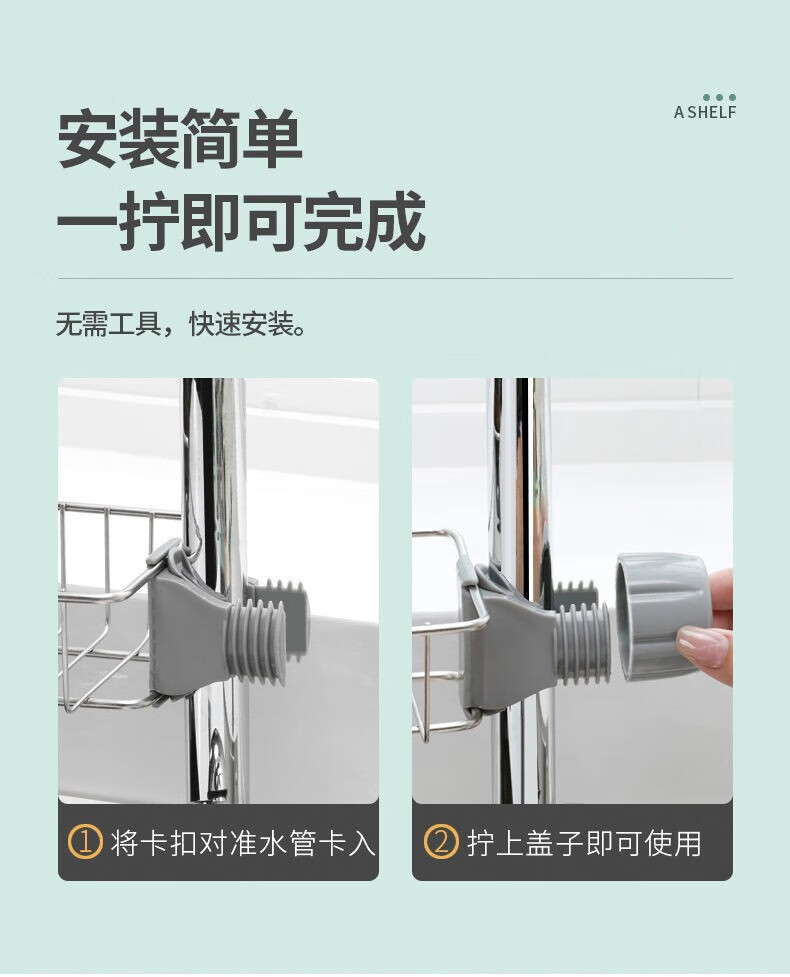 A SHELF

安装简单
一拧即可完成

无需工具，快速安装。

① 将卡扣对准水管卡入

② 拧上盖子即可使用