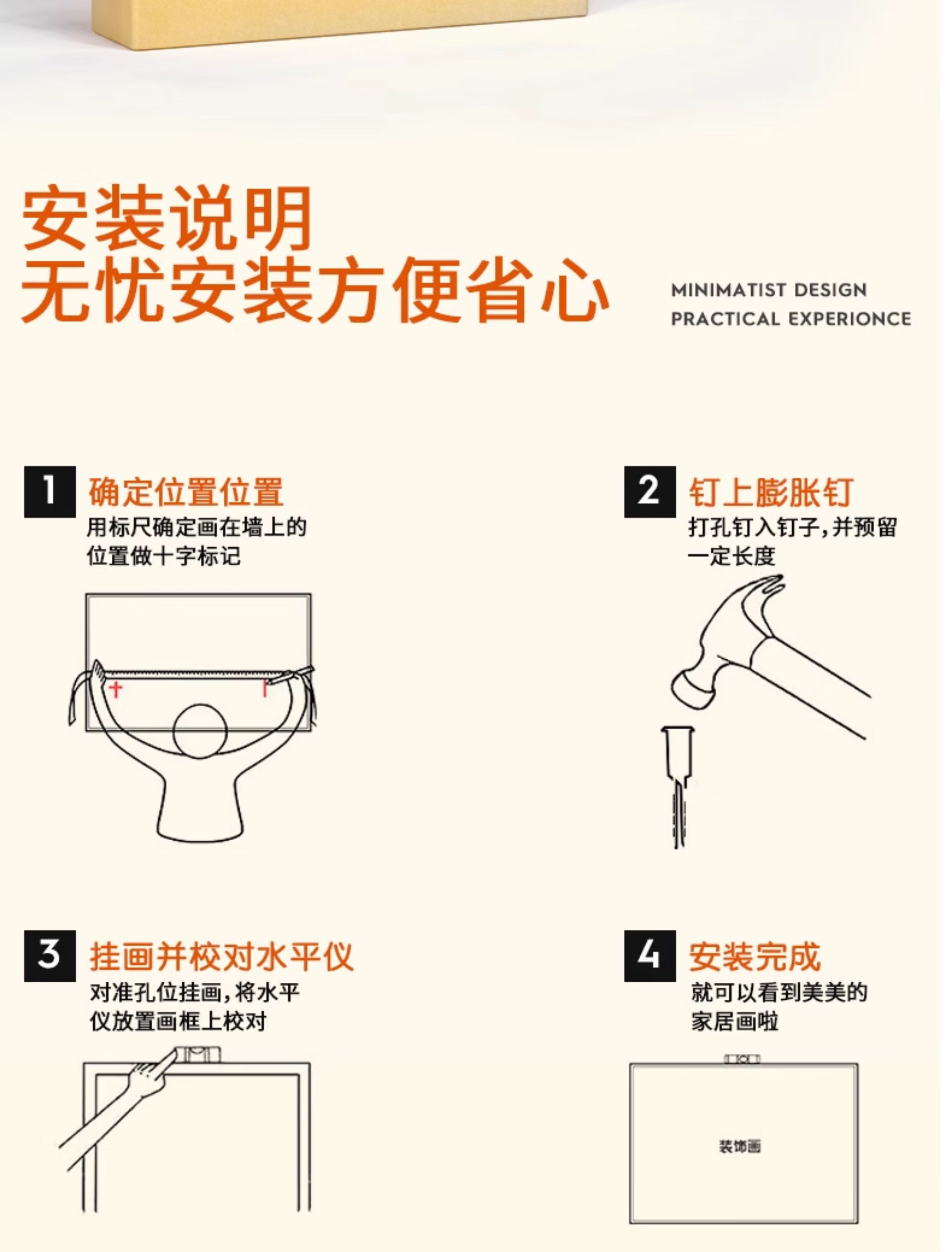 安装说明
无忧安装方便省心

MINIMATIST DESIGN
PRACTICAL EXPERIONCE

1 确定位置位置
用标尺确定画在墙上的位置做十字标记

2 钉上膨胀钉
打孔钉入钉子，并预留一定长度

3 挂画并校对水平仪
对准孔位挂画，将水平仪放置画框上校对

4 安装完成
就可以看到美美的家居画啦

装饰画