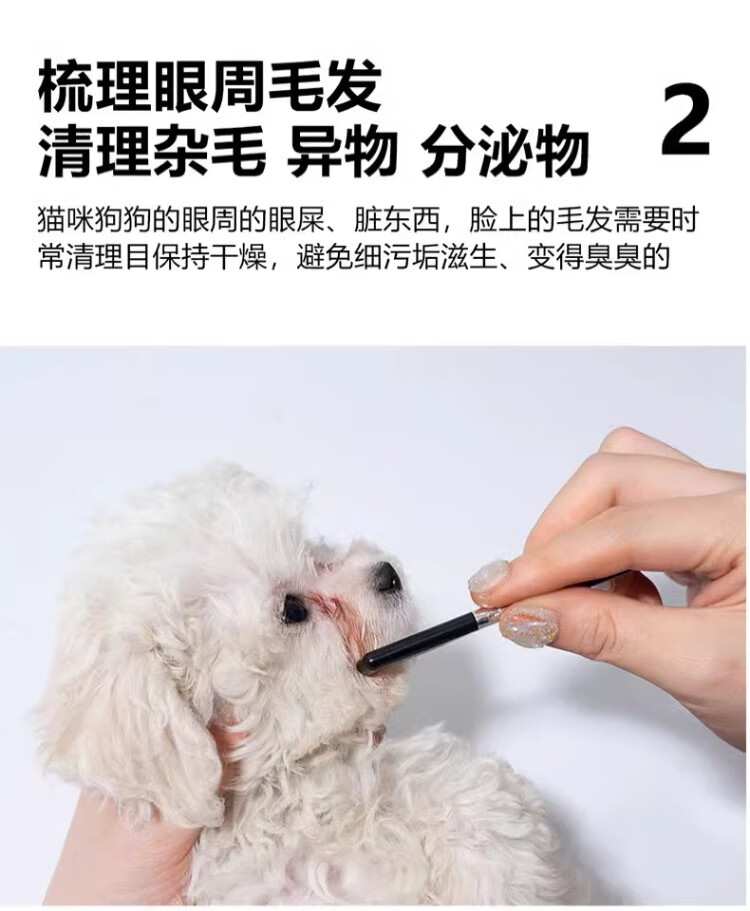 梳理眼周毛发
清理杂毛 异物 分泌物

2

猫咪狗狗的眼周的眼屎、脏东西，脸上的毛发需要时常清理目保持干燥，避免细污垢滋生、变得臭臭的