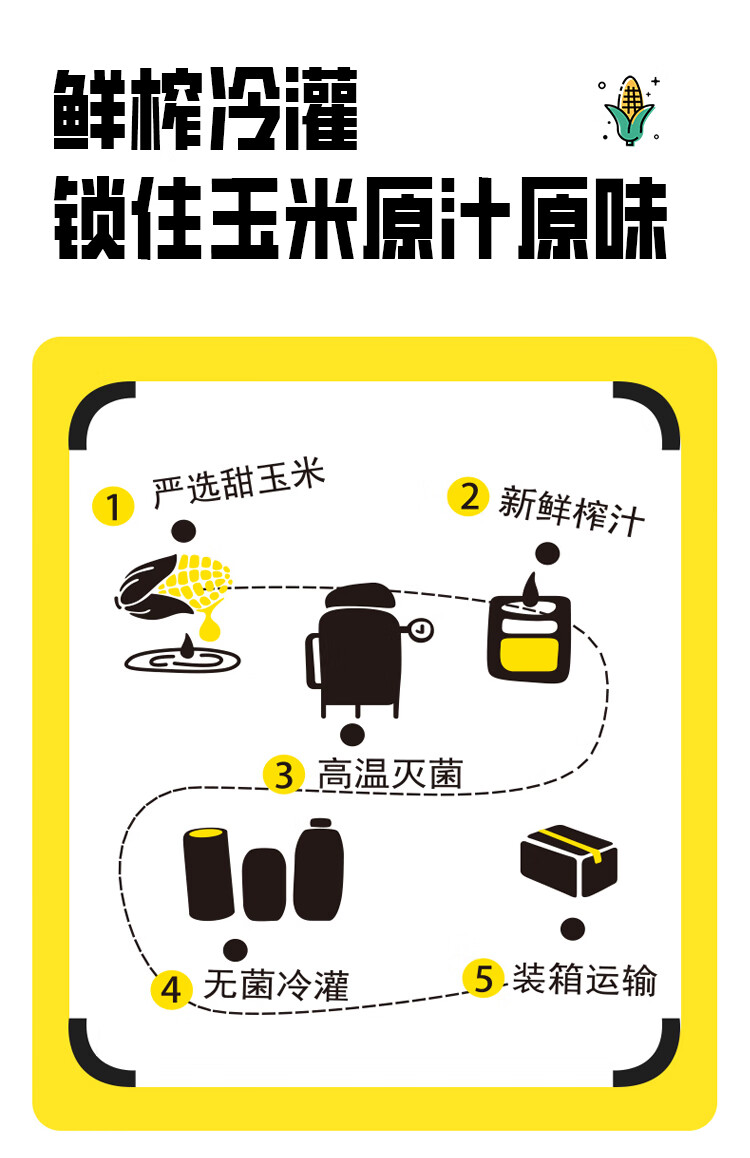 鲜榨冷灌
锁住玉米原汁原味

1 严选甜玉米

2 新鲜榨汁

3 高温灭菌

4 无菌冷灌

5 装箱运输