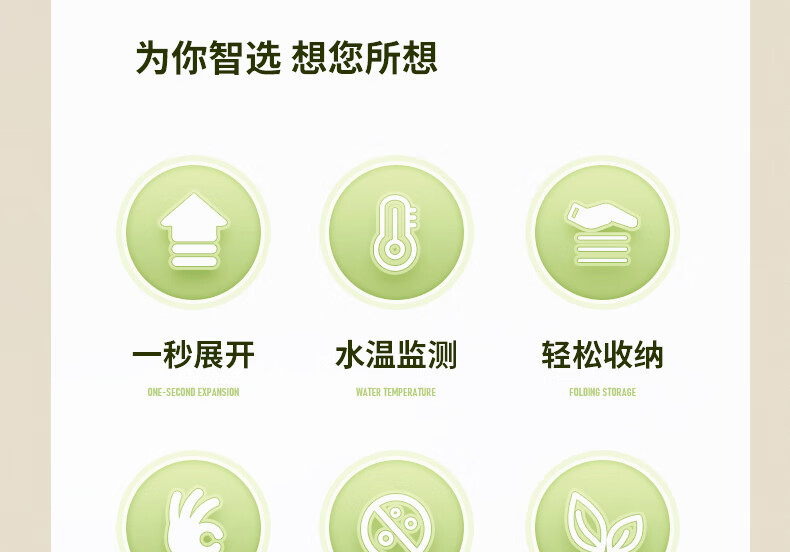 为你智选 想您所想

一秒展开
ONE-SECOND EXPANSION

水温监测
WATER TEMPERATURE

轻松收纳
FOLDING STORAGE