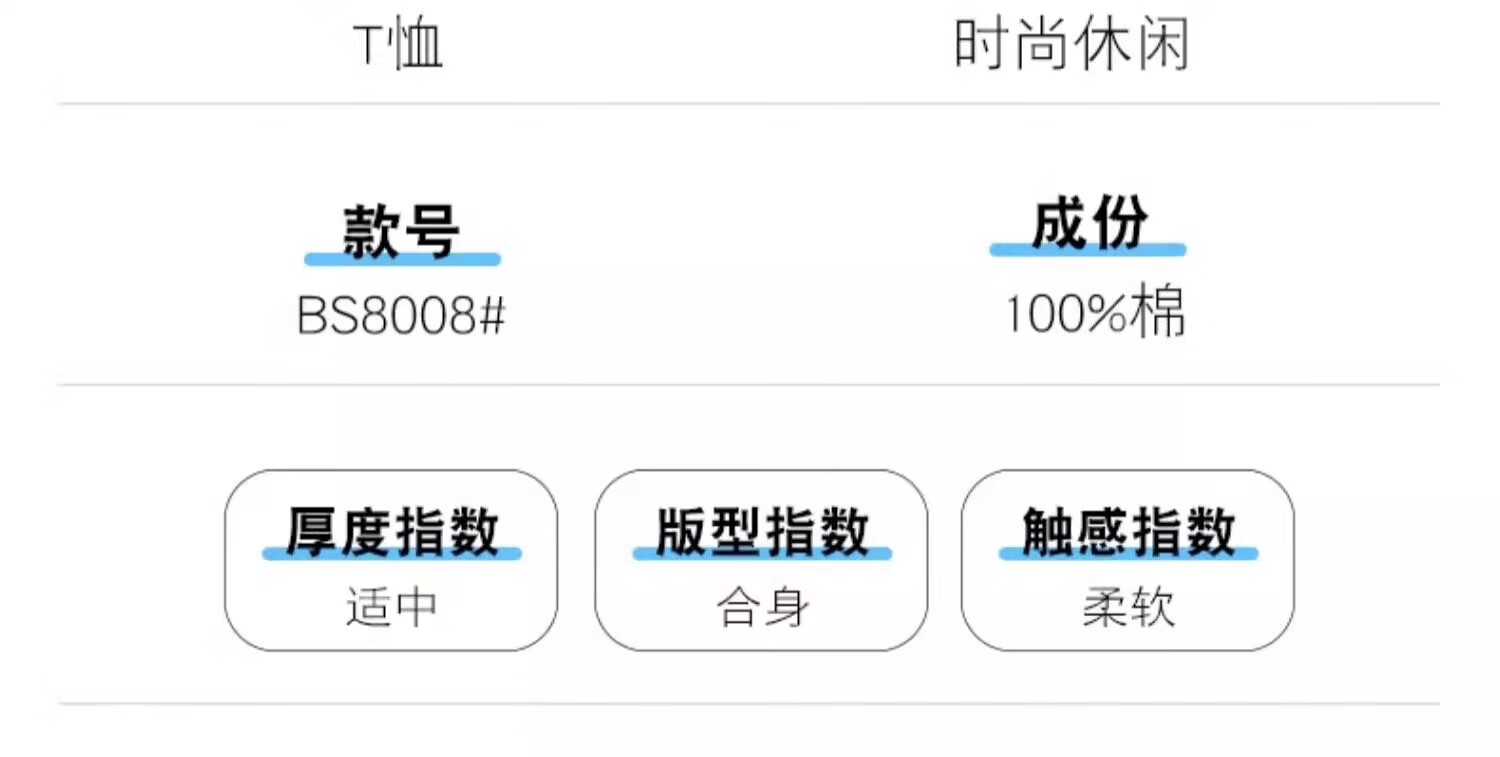 T恤 时尚休闲

款号
BS8008#

成份
100%棉

厚度指数
适中

版型指数
合身

触感指数
柔软