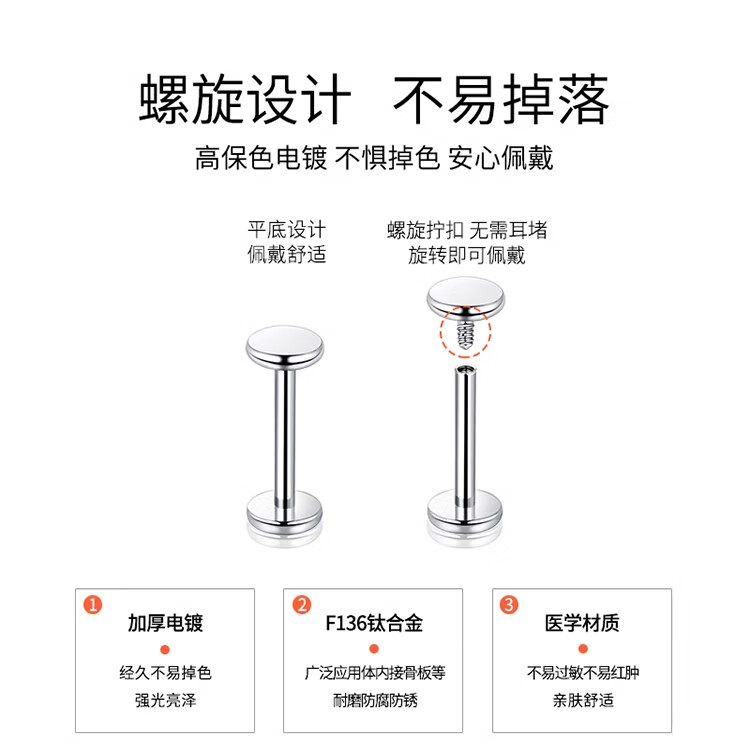 螺旋设计 不易掉落

高保色电镀 不惧掉色 安心佩戴

平底设计
佩戴舒适

螺旋拧扣 无需耳堵
旋转即可佩戴

1
加厚电镀
经久不易掉色
强光亮泽

2
F136钛合金
广泛应用体内接骨板等
耐磨防腐防锈

3
医学材质
不易过敏不易红肿
亲肤舒适