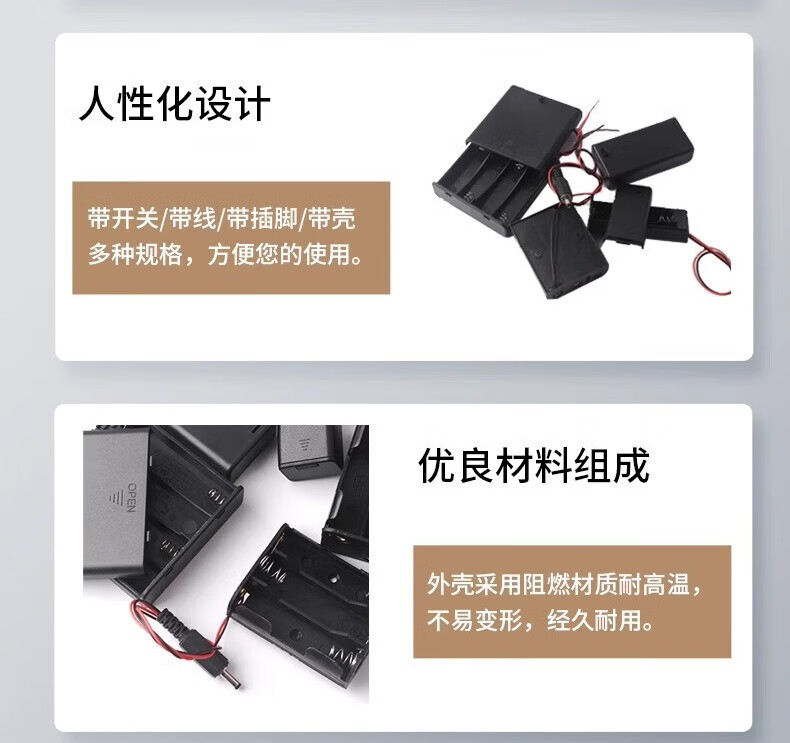 人性化设计

带开关/带线/带插脚/带壳
多种规格，方便您的使用。

OPEN

优良材料组成

外壳采用阻燃材质耐高温，
不易变形，经久耐用。