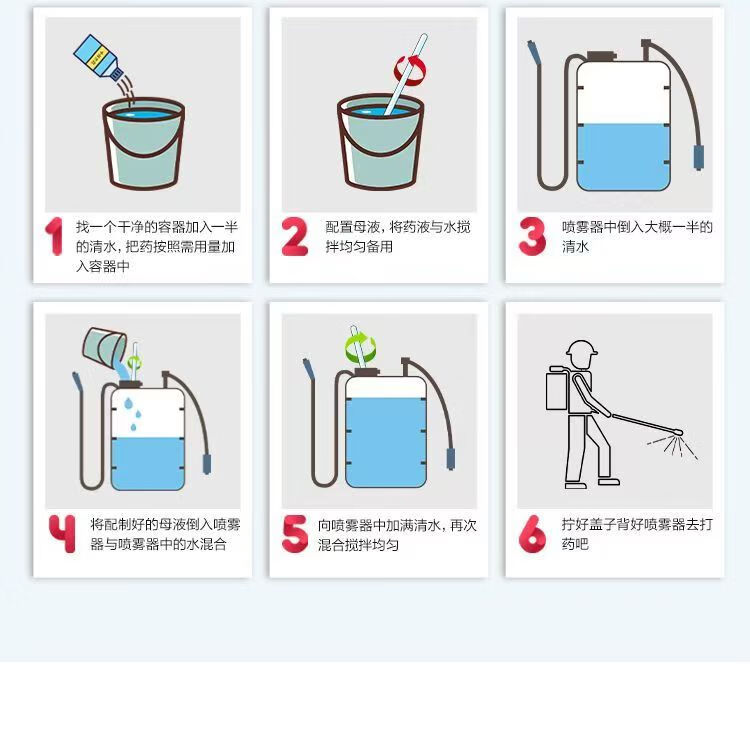 1 找一个干净的容器加入一半的清水，把药按照需用量加入容器中

2 配置母液，将药液与水搅拌均匀备用

3 喷雾器中倒入大概一半的清水

4 将配制好的母液倒入喷雾器与喷雾器中的水混合

5 向喷雾器中加满清水，再次混合搅拌均匀

6 拧好盖子背好喷雾器去打药吧