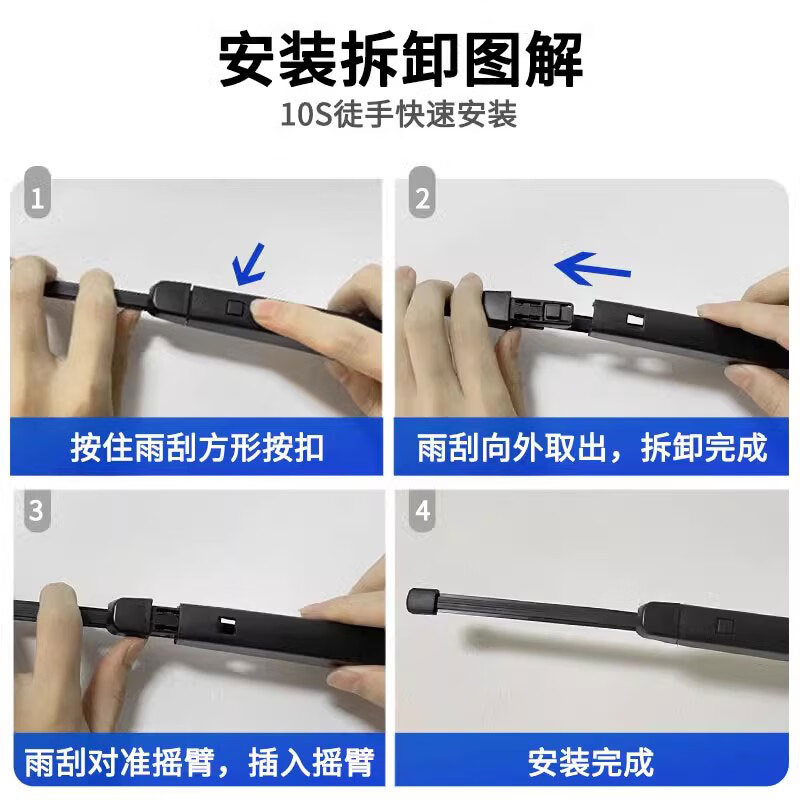 安装拆卸图解
10S徒手快速安装

1
按住雨刮方形按扣

2
雨刮向外取出，拆卸完成

3
雨刮对准摇臂，插入摇臂

4
安装完成