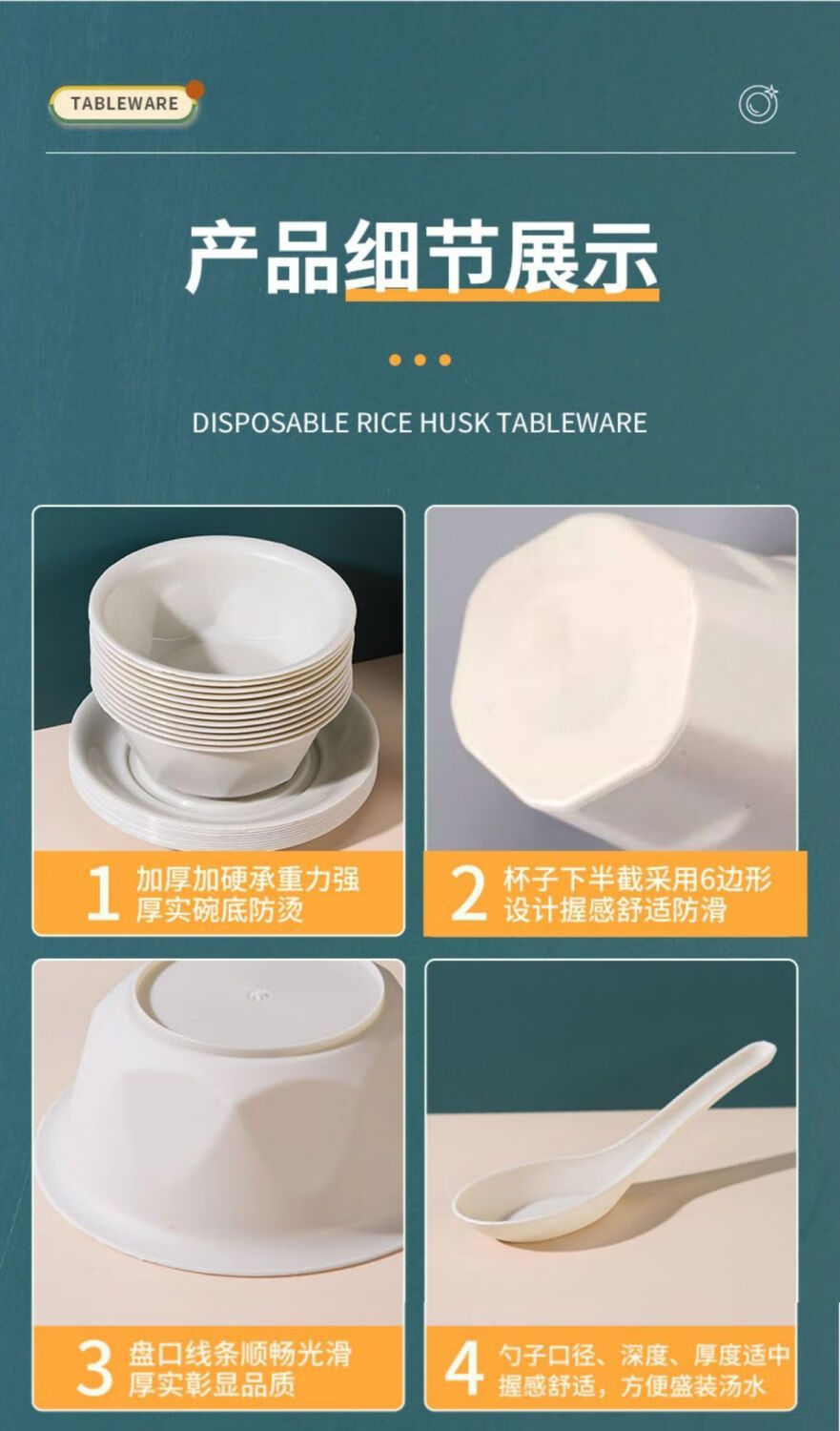 TABLEWARE

产品细节展示

DISPOSABLE RICE HUSK TABLEWARE

1 加厚加硬承重力强
厚实碗底防烫

2 杯子下半截采用6边形
设计握感舒适防滑

3 盘口线条顺畅光滑
厚实彰显品质

4 勺子口径、深度、厚度适中
握感舒适，方便盛装汤水