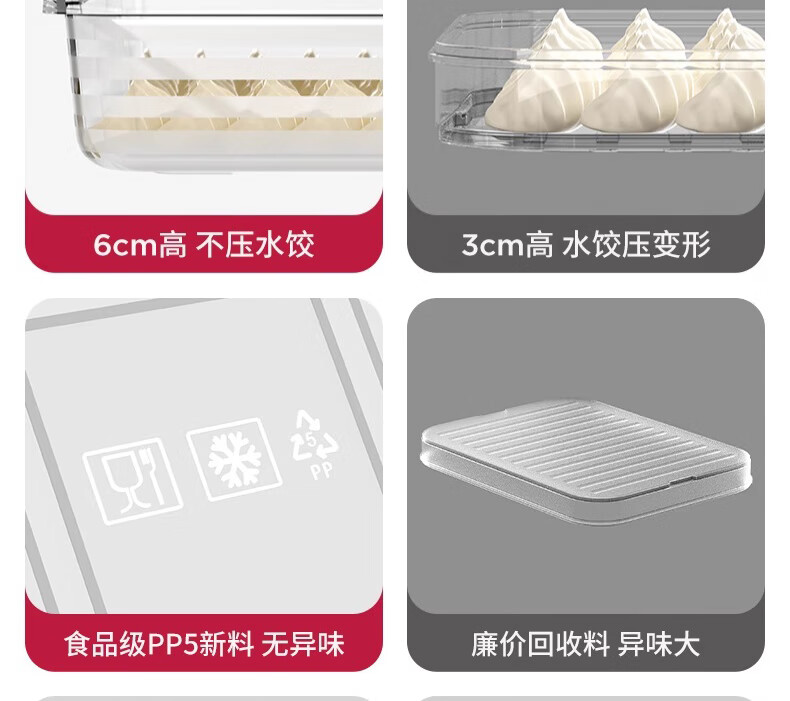 6cm高 不压水饺

3cm高 水饺压变形

5
PP

食品级PP5新料 无异味

廉价回收料 异味大