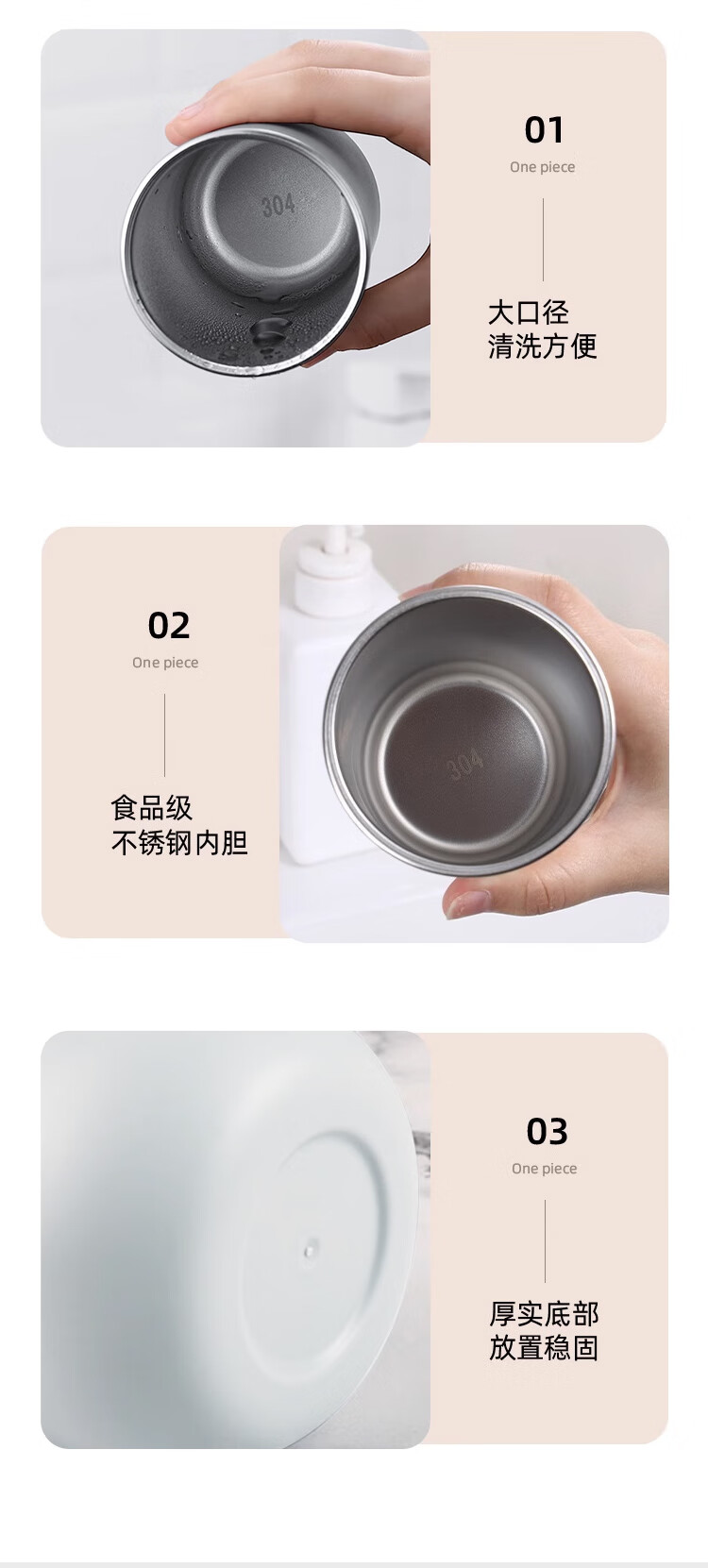 304

01
One piece

大口径
清洗方便

02
One piece

食品级
不锈钢内胆

304

03
One piece

厚实底部
放置稳固