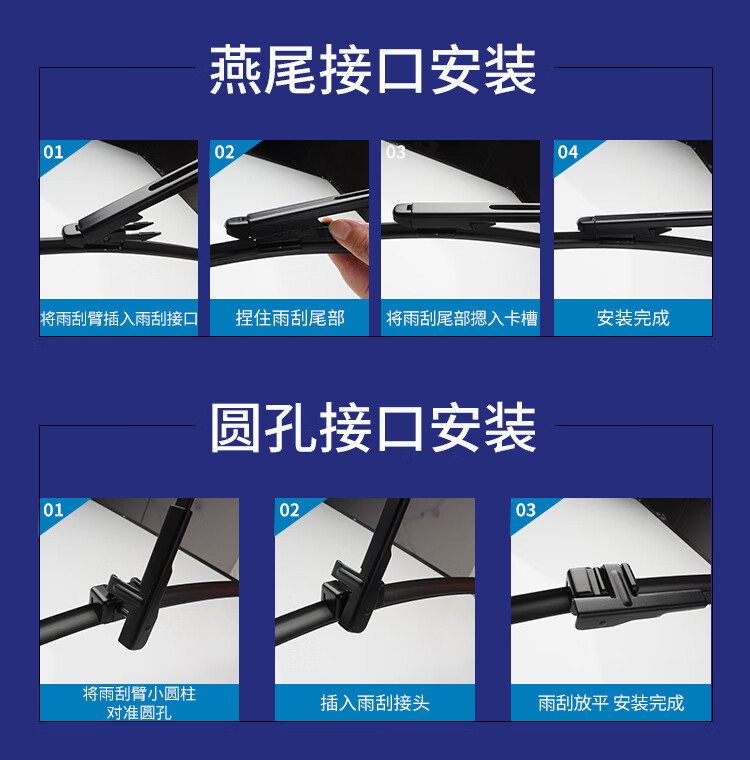 燕尾接口安装

01
将雨刮臂插入雨刮接口

02
捏住雨刮尾部

03
将雨刮尾部摁入卡槽

04
安装完成

圆孔接口安装

01
将雨刮臂小圆柱对准圆孔

02
插入雨刮接头

03
雨刮放平 安装完成