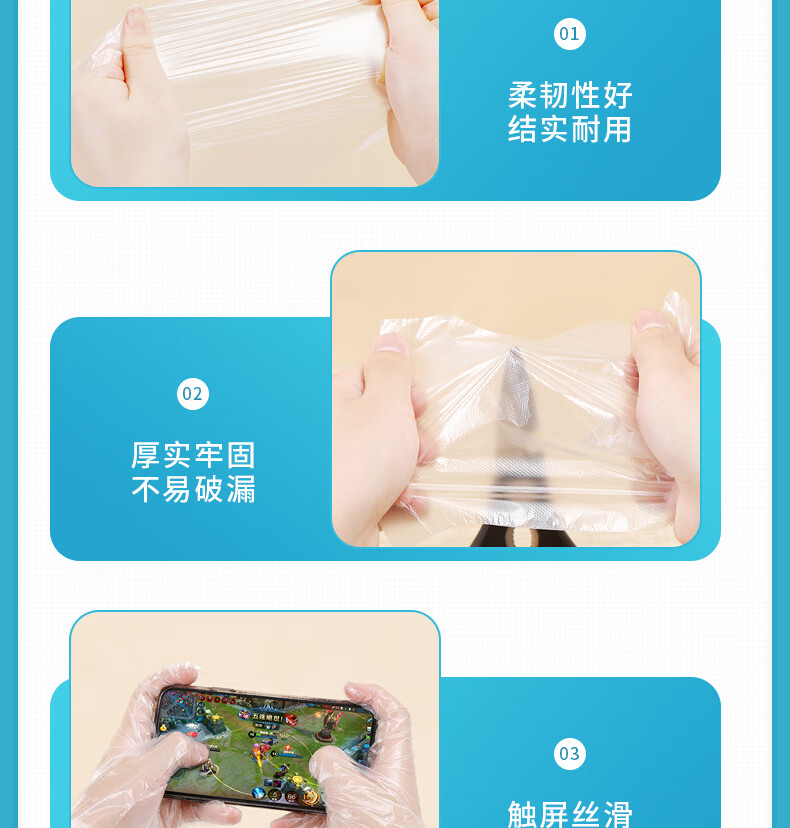 01

柔韧性好
结实耐用

02

厚实牢固
不易破漏

五连绝世!

03

触屏丝滑