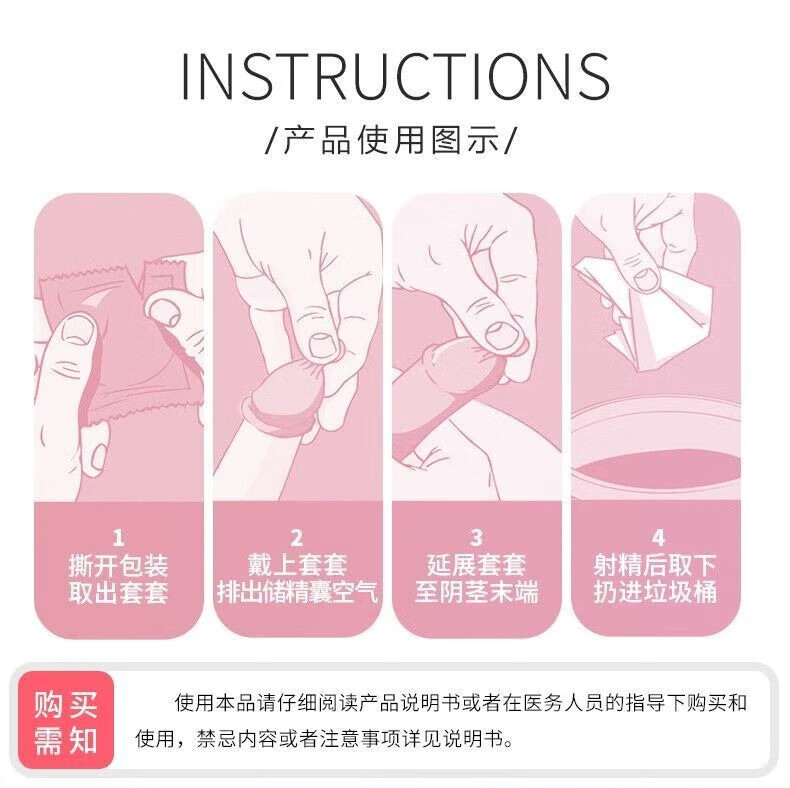 INSTRUCTIONS

/产品使用图示/

1
撕开包装
取出套套

2
戴上套套
排出储精囊空气

3
延展套套
至阴茎末端

4
射精后取下
扔进垃圾桶

购买需知

使用本品请仔细阅读产品说明书或者在医务人员的指导下购买和使用，禁忌内容或者注意事项详见说明书。