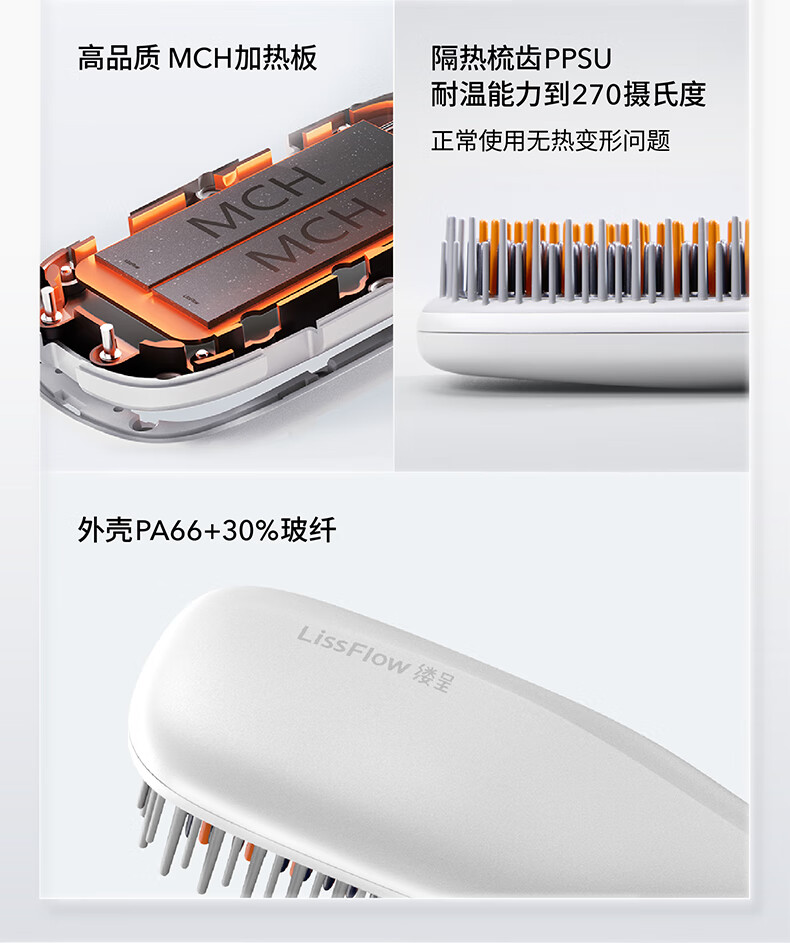 高品质 MCH加热板

MCH
MCH

隔热梳齿PPSU
耐温能力到270摄氏度

正常使用无热变形问题

外壳PA66+30%玻纤

LissFlow 缕呈