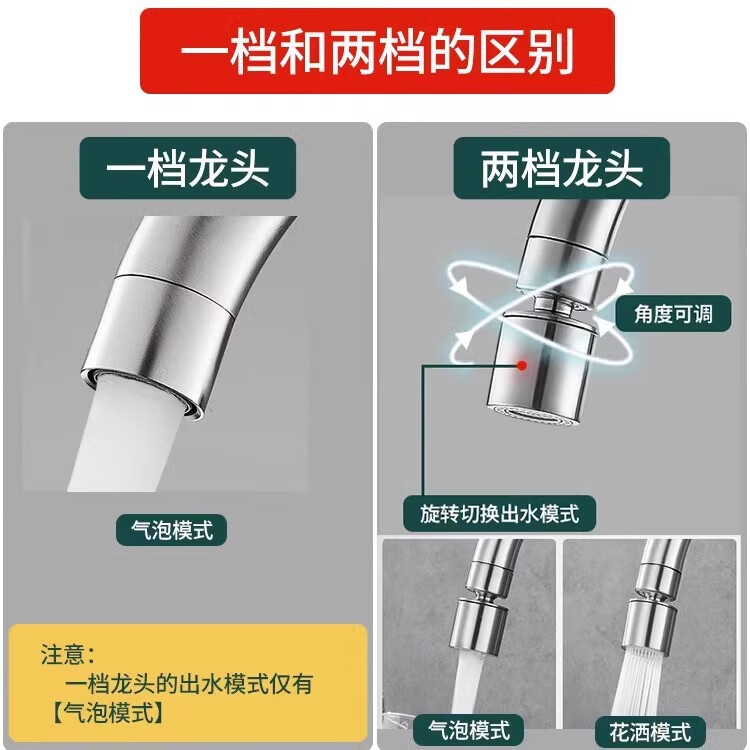 一档和两档的区别

一档龙头

气泡模式

注意：
一档龙头的出水模式仅有【气泡模式】

两档龙头

角度可调

旋转切换出水模式

气泡模式

花洒模式