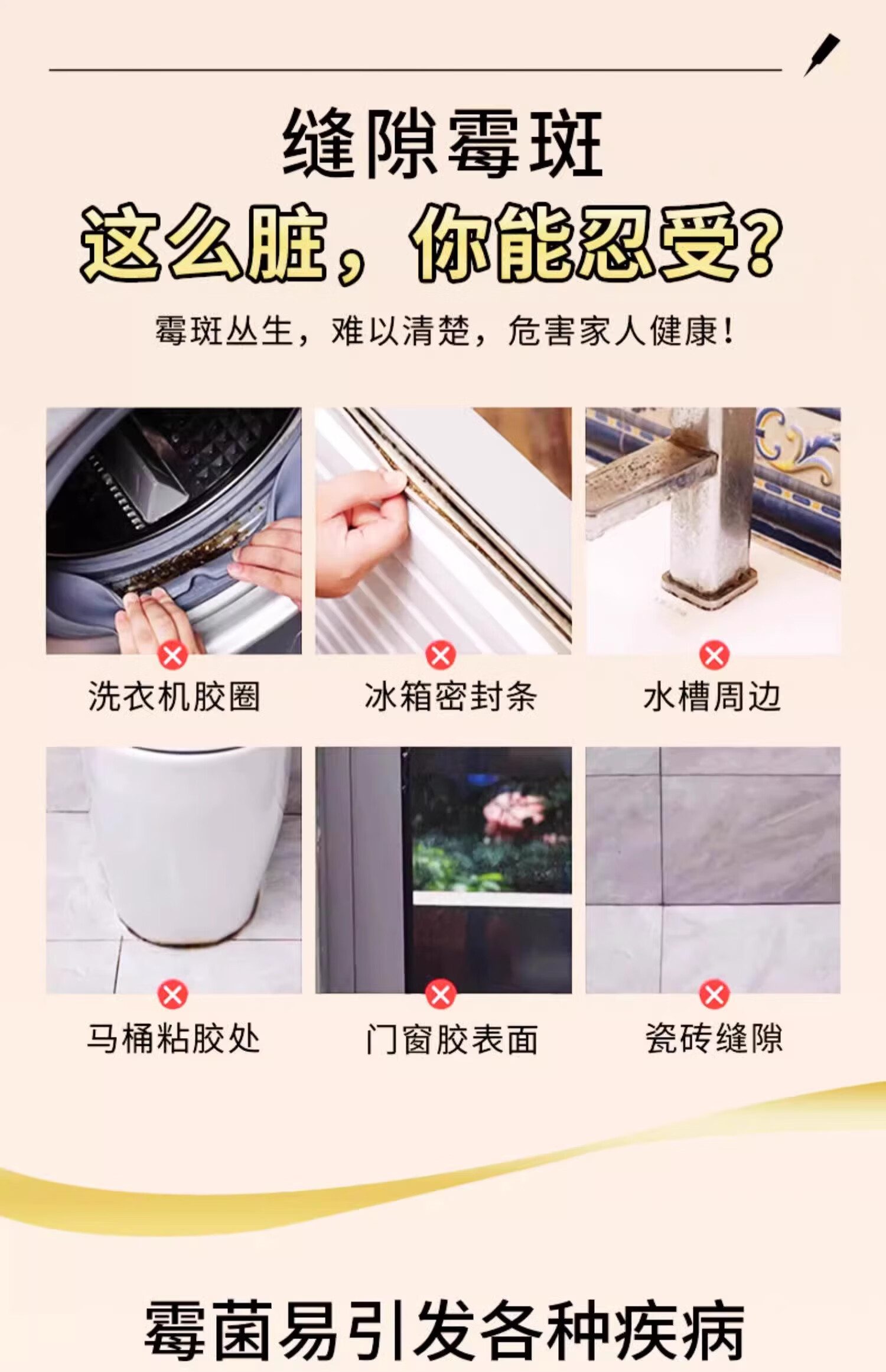 缝隙霉斑

这么脏，你能忍受？

霉斑丛生，难以清楚，危害家人健康！

洗衣机胶圈

冰箱密封条

水槽周边

马桶粘胶处

门窗胶表面

瓷砖缝隙

霉菌易引发各种疾病