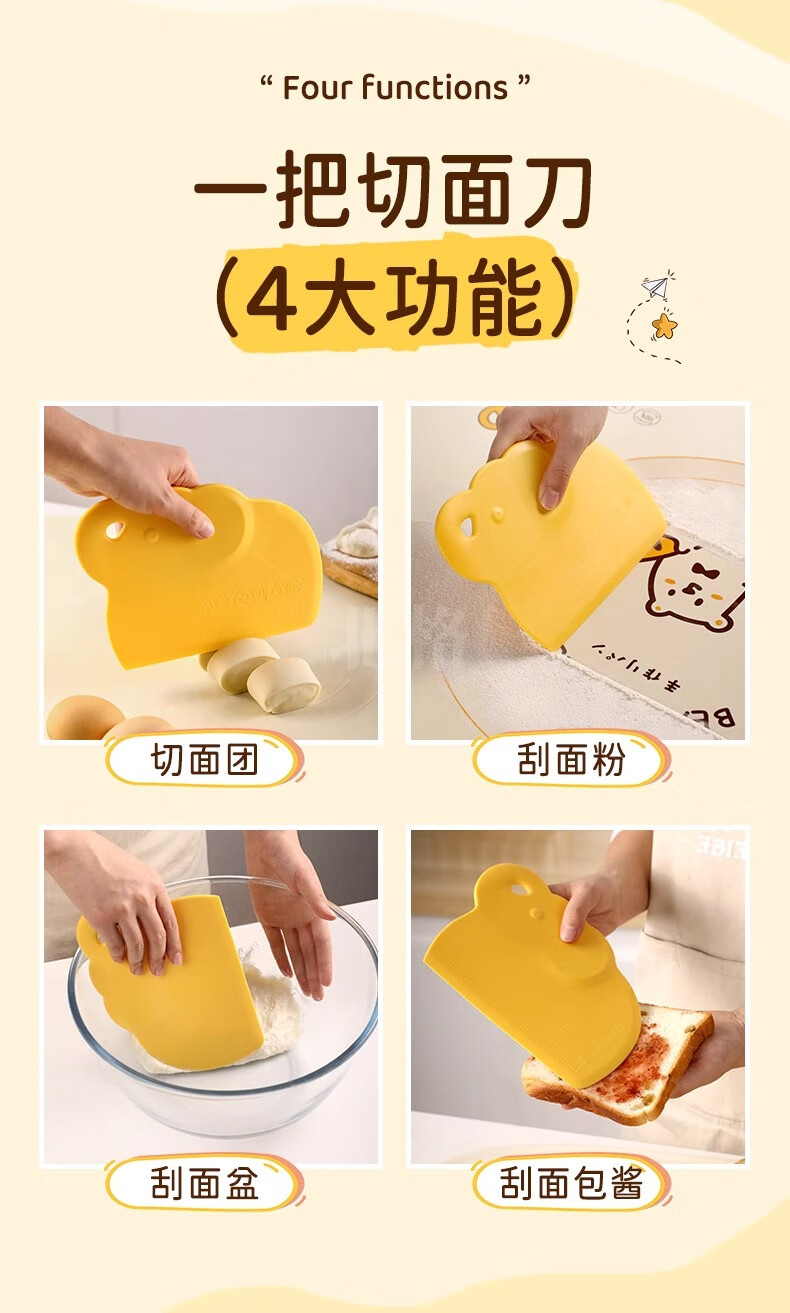 “ Four functions ”

一把切面刀
(4大功能)

切面团

刮面粉

刮面盆

刮面包酱