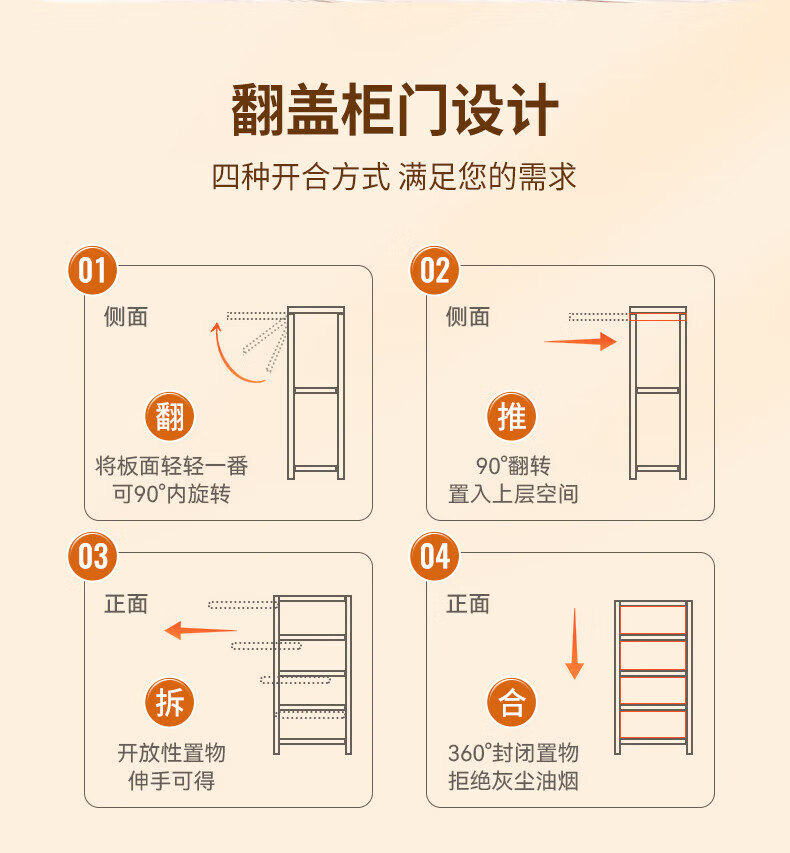 翻盖柜门设计
四种开合方式 满足您的需求

01
侧面
翻
将板面轻轻一番
可90°内旋转

02
侧面
推
90°翻转
置入上层空间

03
正面
拆
开放性置物
伸手可得

04
正面
合
360°封闭置物
拒绝灰尘油烟