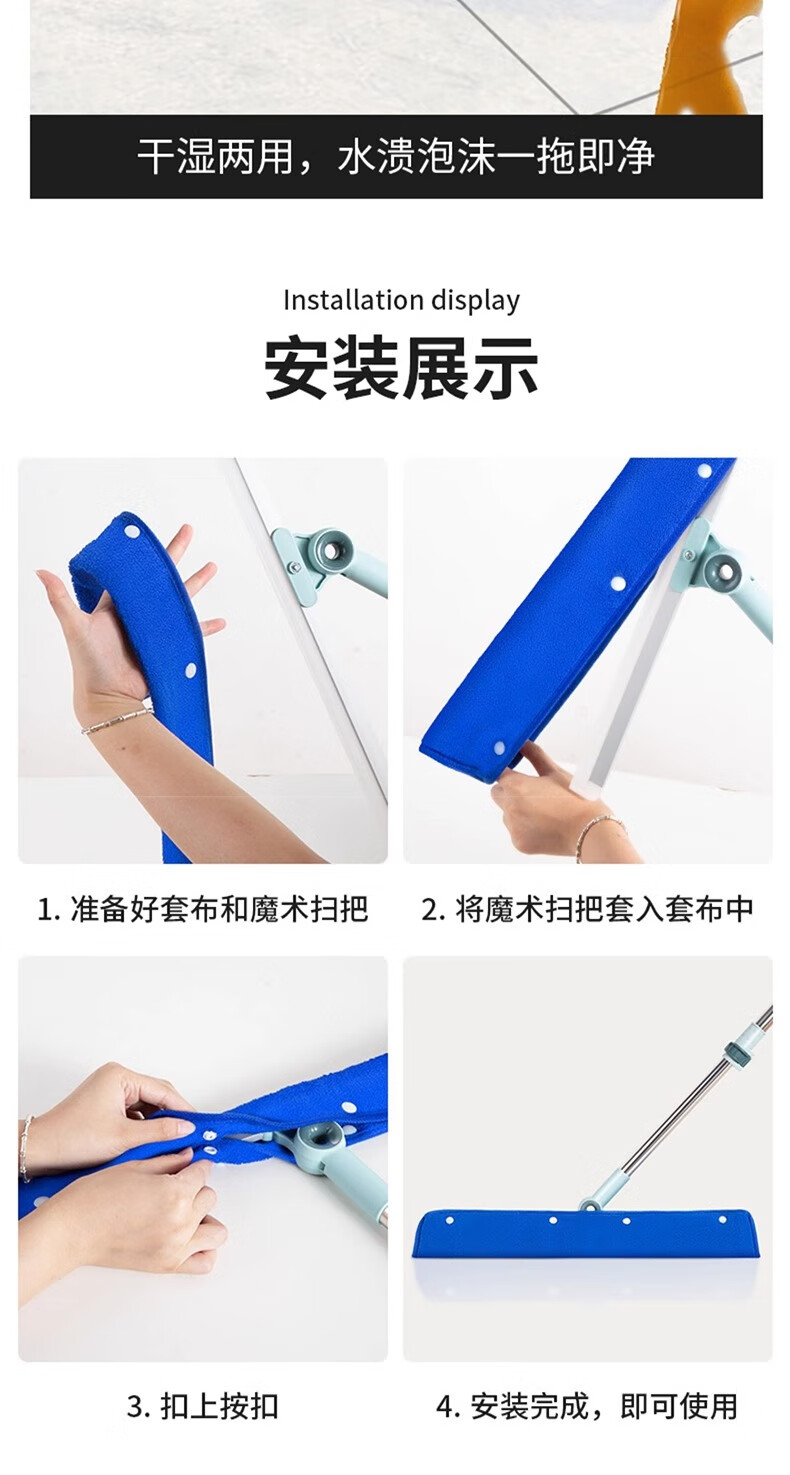 干湿两用，水渍泡沫一拖即净

Installation display

安装展示

1. 准备好套布和魔术扫把

2. 将魔术扫把套入套布中

3. 扣上按扣

4. 安装完成，即可使用