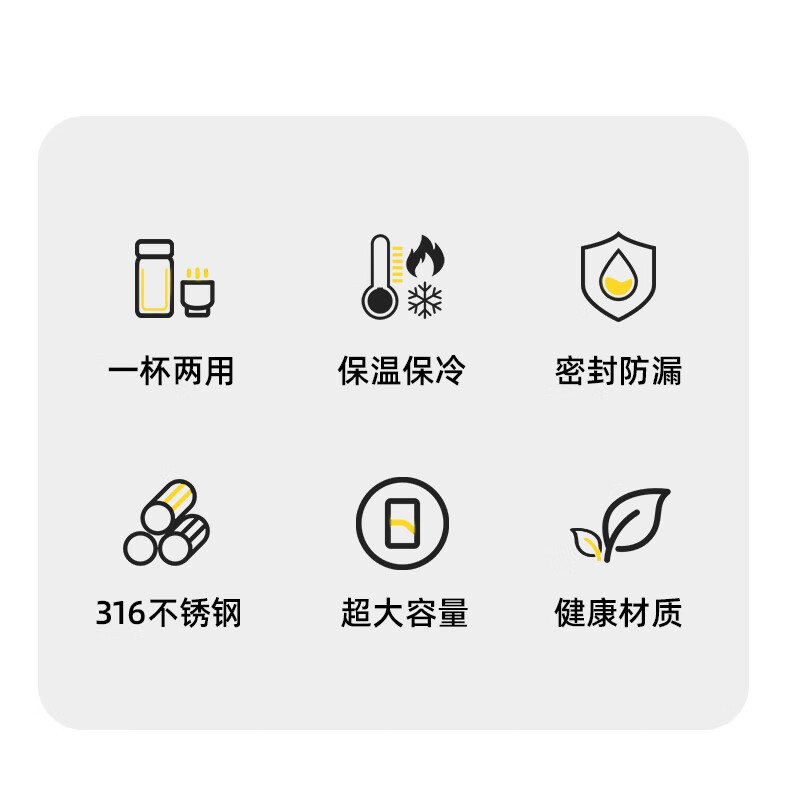 一杯两用

保温保冷

密封防漏

316不锈钢

超大容量

健康材质