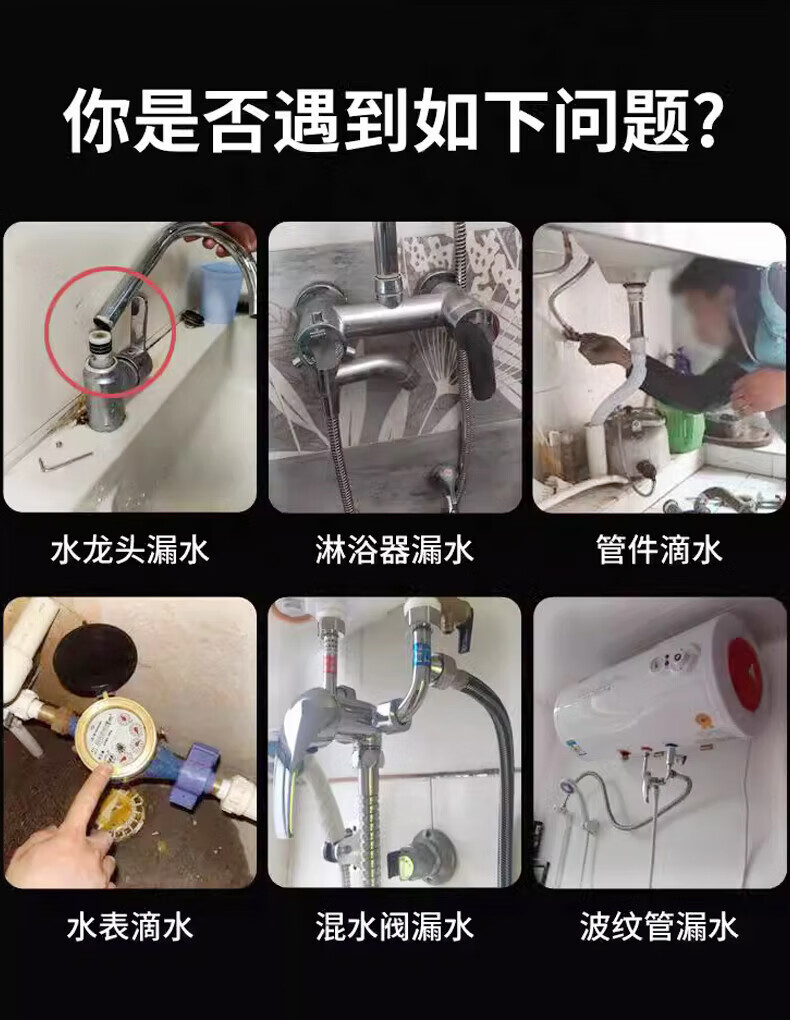 你是否遇到如下问题?

水龙头漏水

淋浴器漏水

管件滴水

水表滴水

混水阀漏水

波纹管漏水