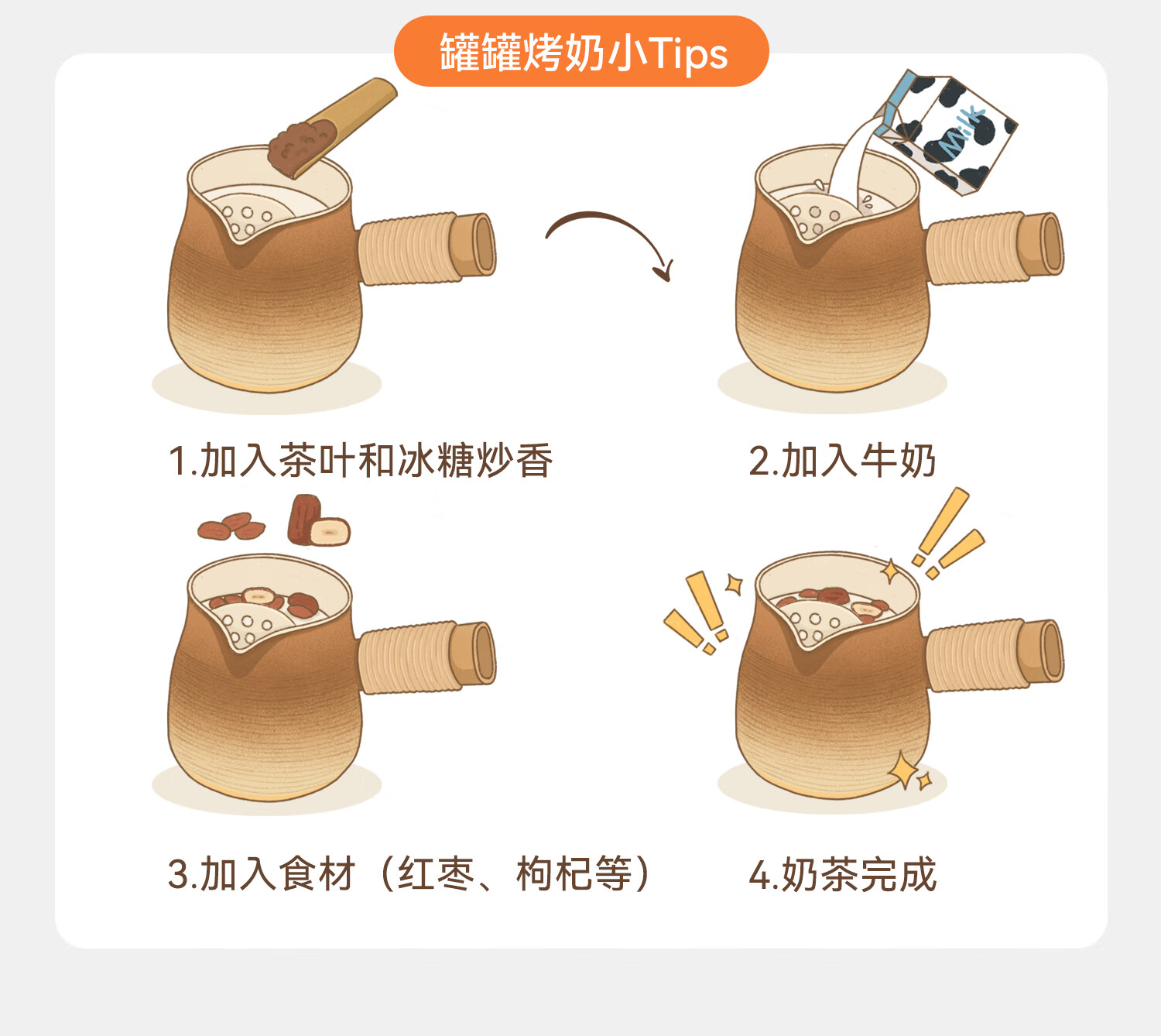 罐罐烤奶小Tips

Milk

1.加入茶叶和冰糖炒香

2.加入牛奶

3.加入食材（红枣、枸杞等）

4.奶茶完成