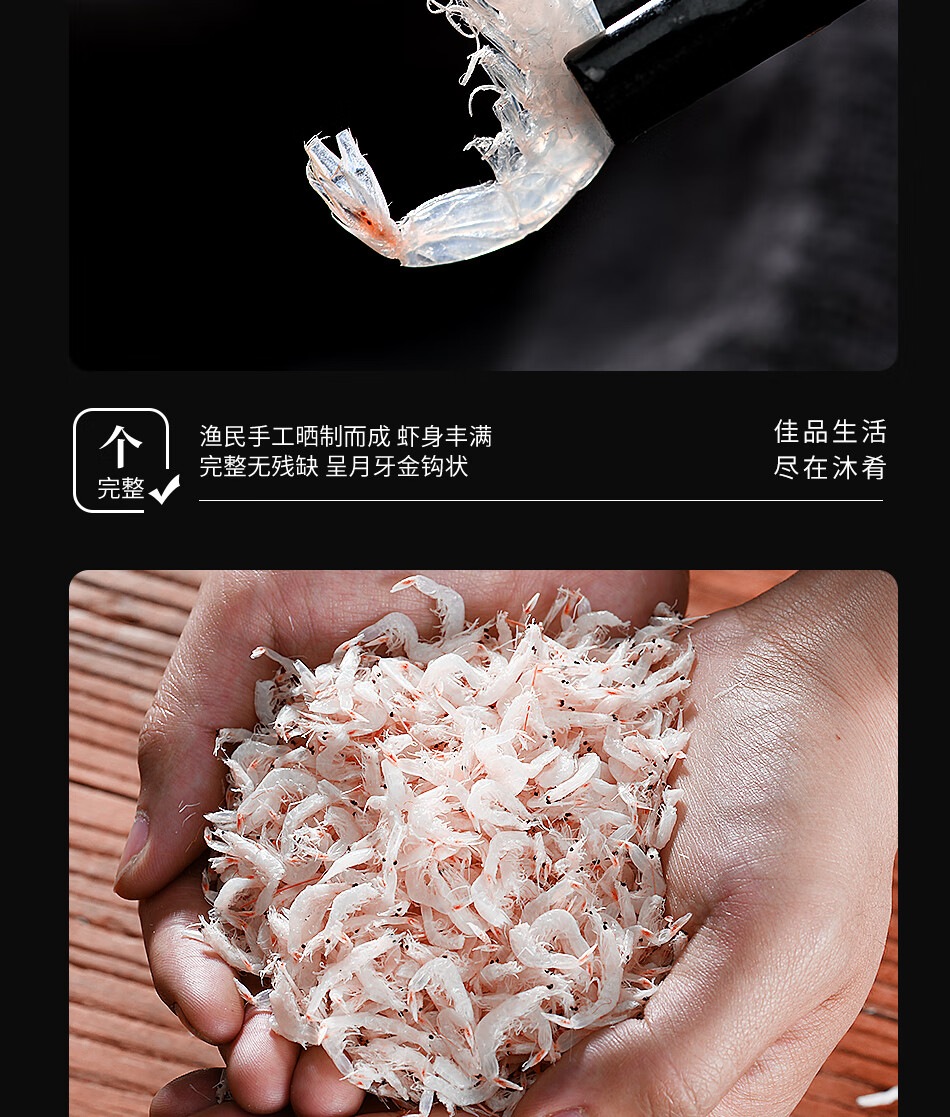 个
完整

渔民手工晒制而成 虾身丰满
完整无残缺 呈月牙金钩状

佳品生活
尽在沐肴