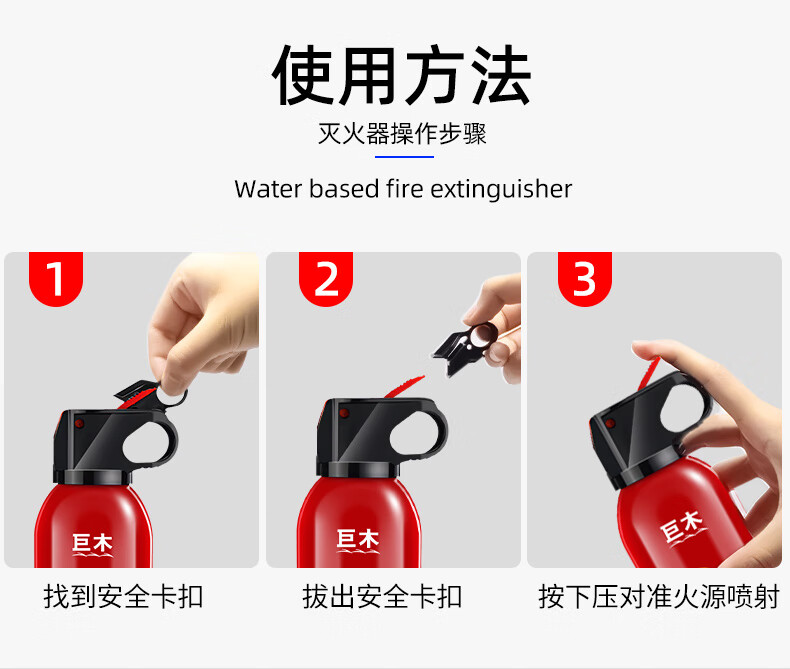 使用方法

灭火器操作步骤

Water based fire extinguisher

1

巨木

找到安全卡扣

2

巨木

拔出安全卡扣

3

巨木

按下压对准火源喷射