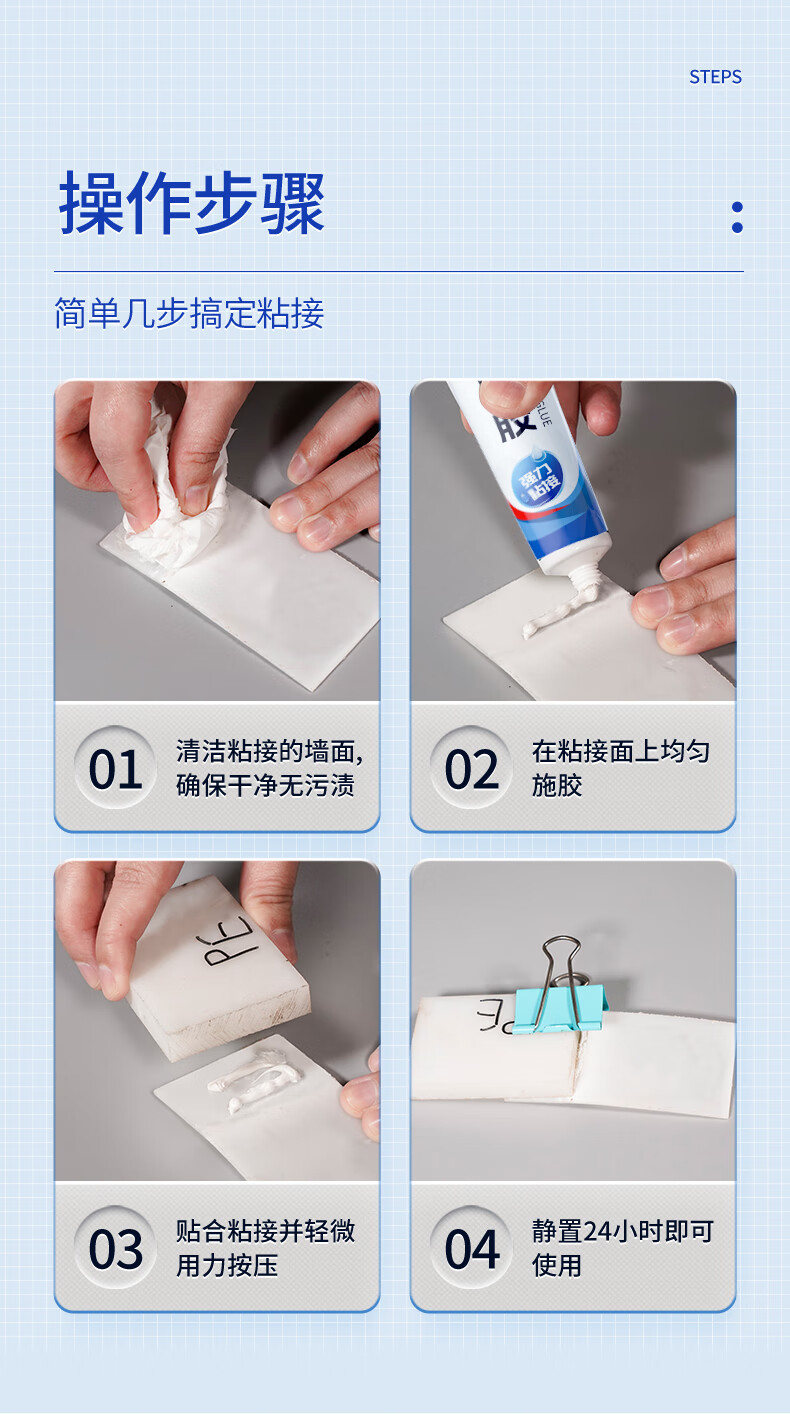 STEPS

操作步骤

简单几步搞定粘接

胶 GLUE
强力粘接

01 清洁粘接的墙面，确保干净无污渍

02 在粘接面上均匀施胶

PE

03 贴合粘接并轻微用力按压

PE

04 静置24小时即可使用