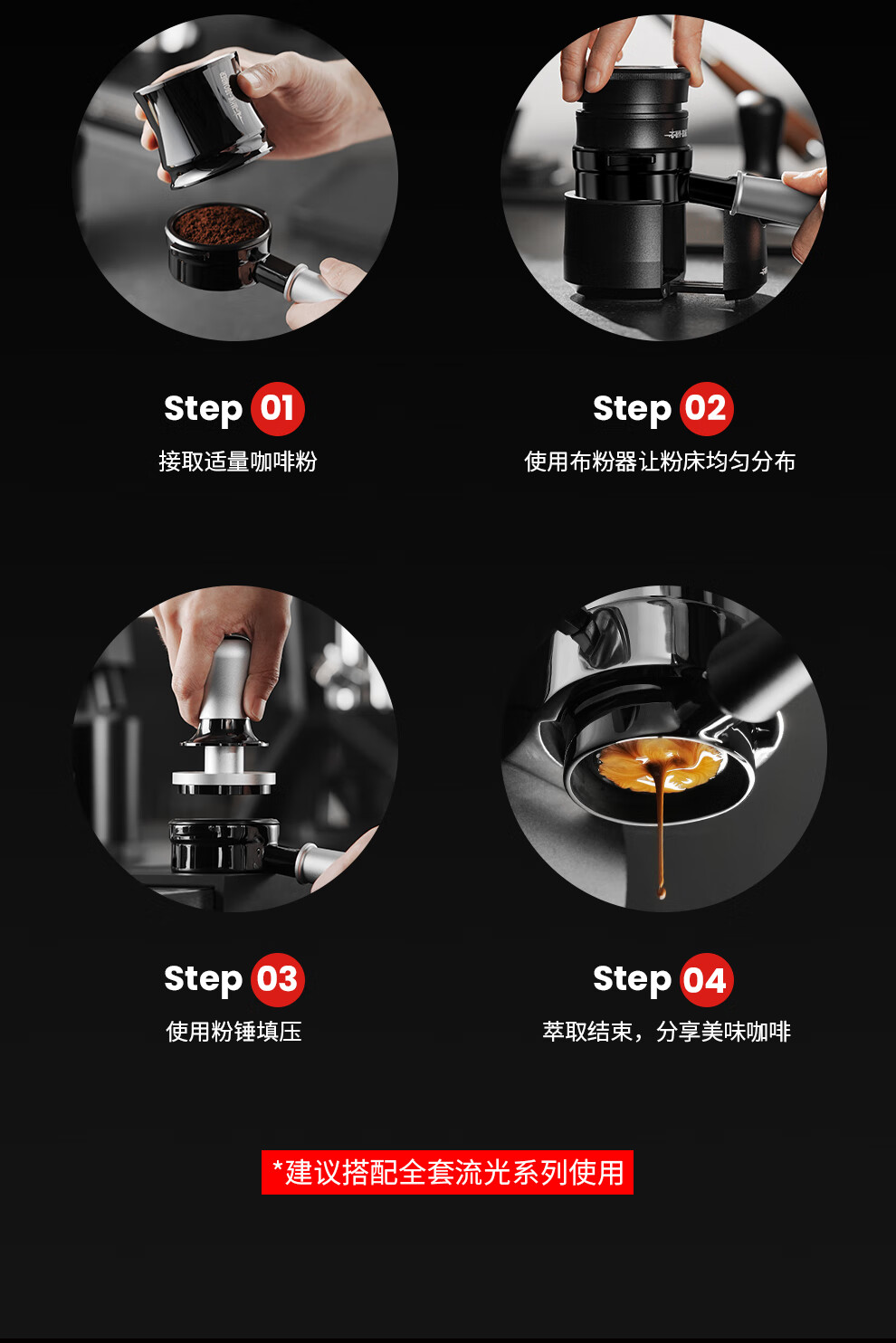 Step 01
接取适量咖啡粉

Step 02
使用布粉器让粉床均匀分布

Step 03
使用粉锤填压

Step 04
萃取结束，分享美味咖啡

*建议搭配全套流光系列使用