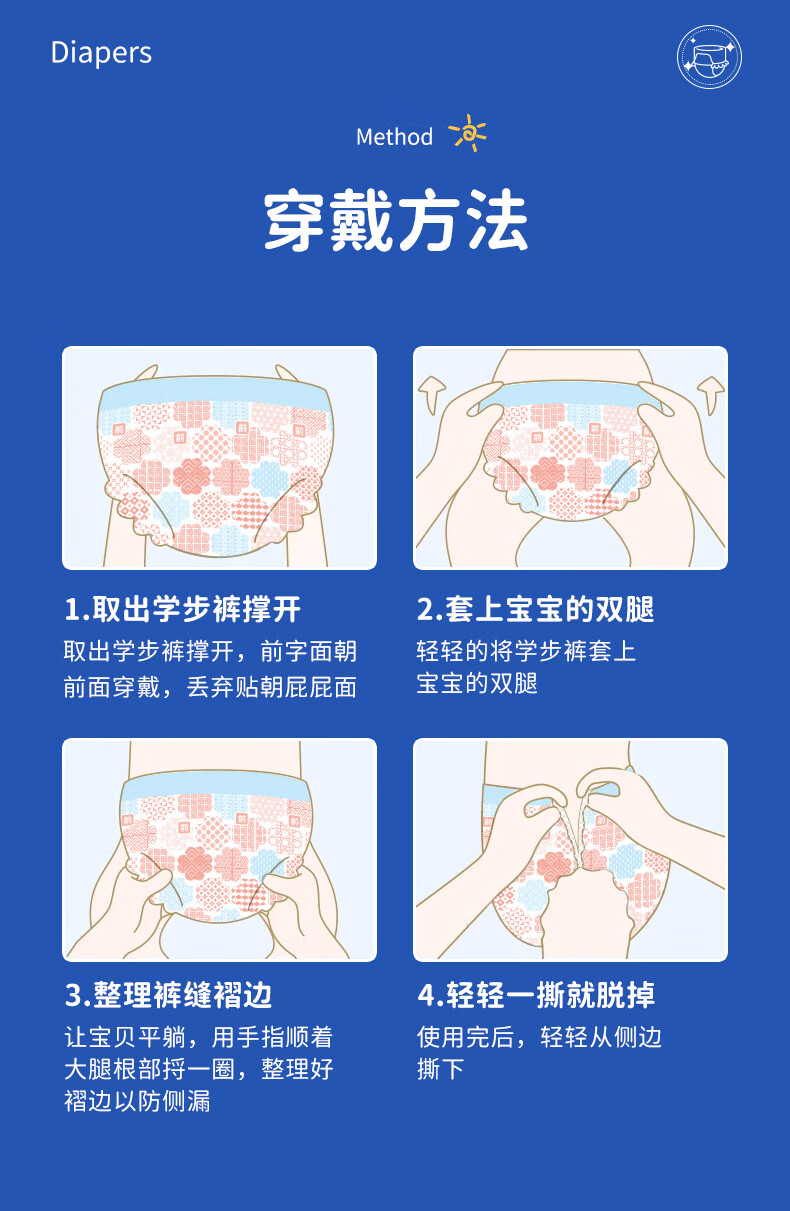 Diapers

Method

穿戴方法

1.取出学步裤撑开
取出学步裤撑开，前字面朝前面穿戴，丢弃贴朝屁屁面

2.套上宝宝的双腿
轻轻的将学步裤套上宝宝的双腿

3.整理裤缝褶边
让宝贝平躺，用手指顺着大腿根部捋一圈，整理好褶边以防侧漏

4.轻轻一撕就脱掉
使用完后，轻轻从侧边撕下