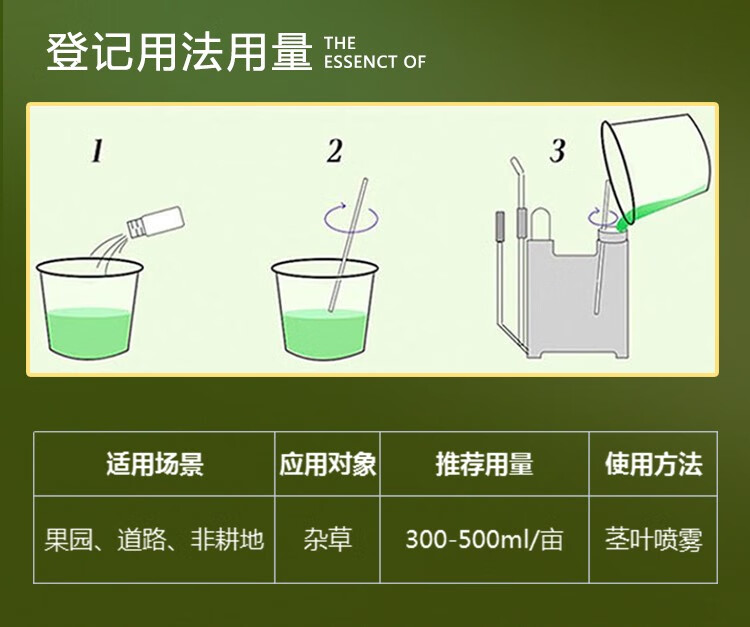 登记用法用量 THE ESSENCT OF

1

2

3

| 适用场景 | 应用对象 | 推荐用量 | 使用方法 |
|---|---|---|---|
| 果园、道路、非耕地 | 杂草 | 300-500ml/亩 | 茎叶喷雾 |