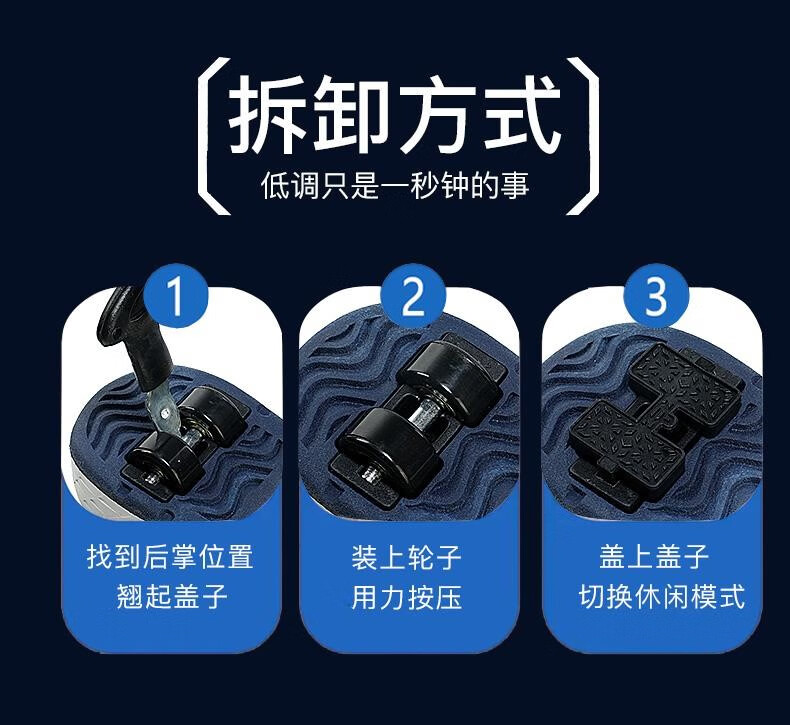 拆卸方式

低调只是一秒钟的事

1

找到后掌位置
翘起盖子

2

装上轮子
用力按压

3

盖上盖子
切换休闲模式