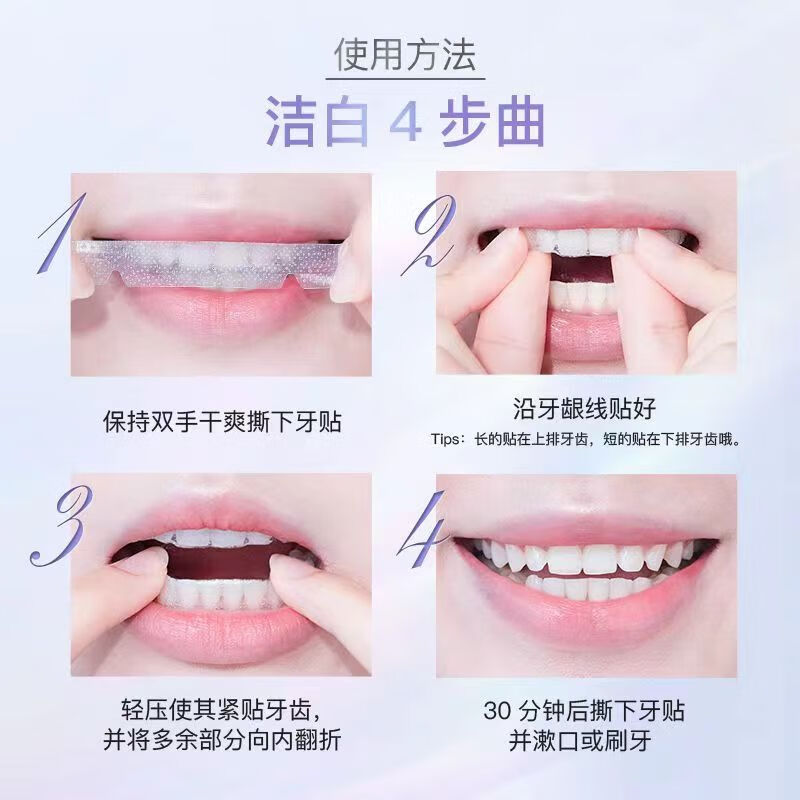 使用方法
洁白 4 步曲

1
保持双手干爽撕下牙贴

2
沿牙龈线贴好
Tips：长的贴在上排牙齿，短的贴在下排牙齿哦。

3
轻压使其紧贴牙齿，并将多余部分向内翻折

4
30 分钟后撕下牙贴并漱口或刷牙