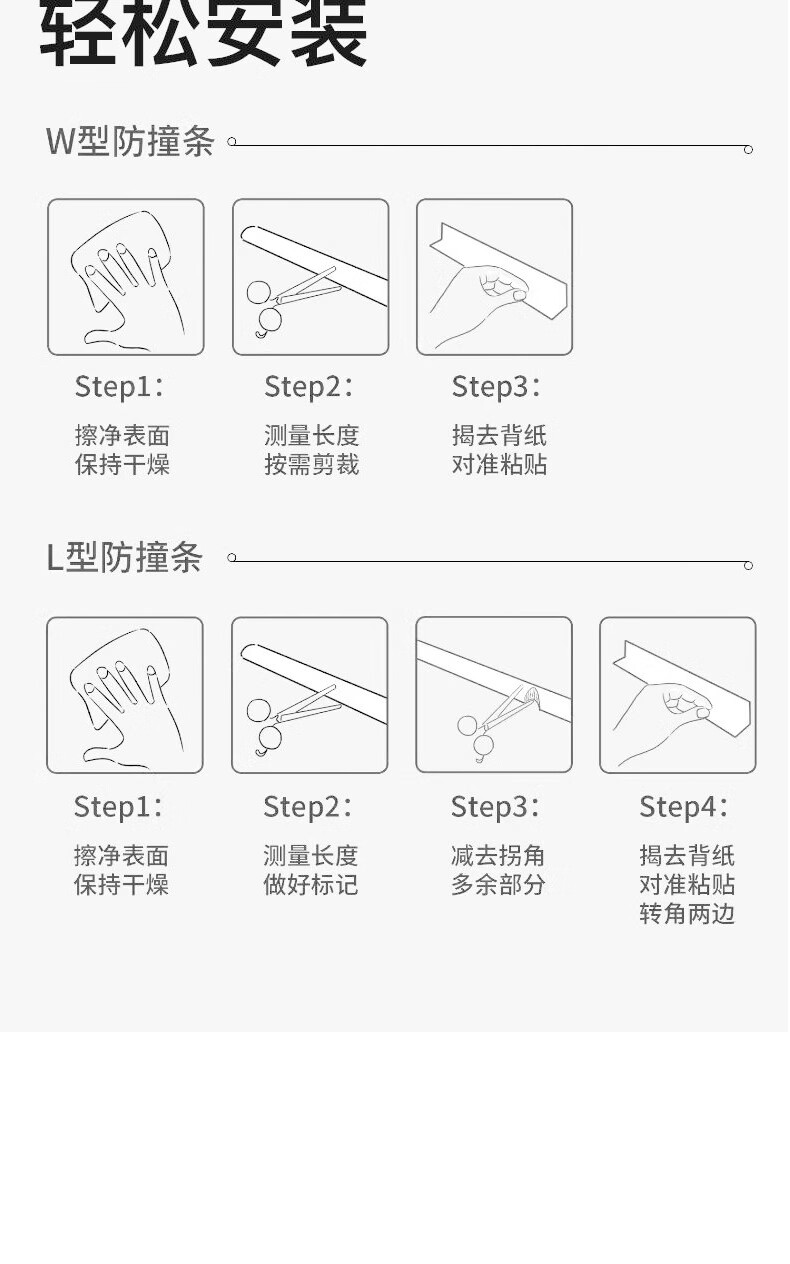 轻松安装

W型防撞条

Step1:
擦净表面
保持干燥

Step2:
测量长度
按需剪裁

Step3:
揭去背纸
对准粘贴

L型防撞条

Step1:
擦净表面
保持干燥

Step2:
测量长度
做好标记

Step3:
减去拐角
多余部分

Step4:
揭去背纸
对准粘贴
转角两边