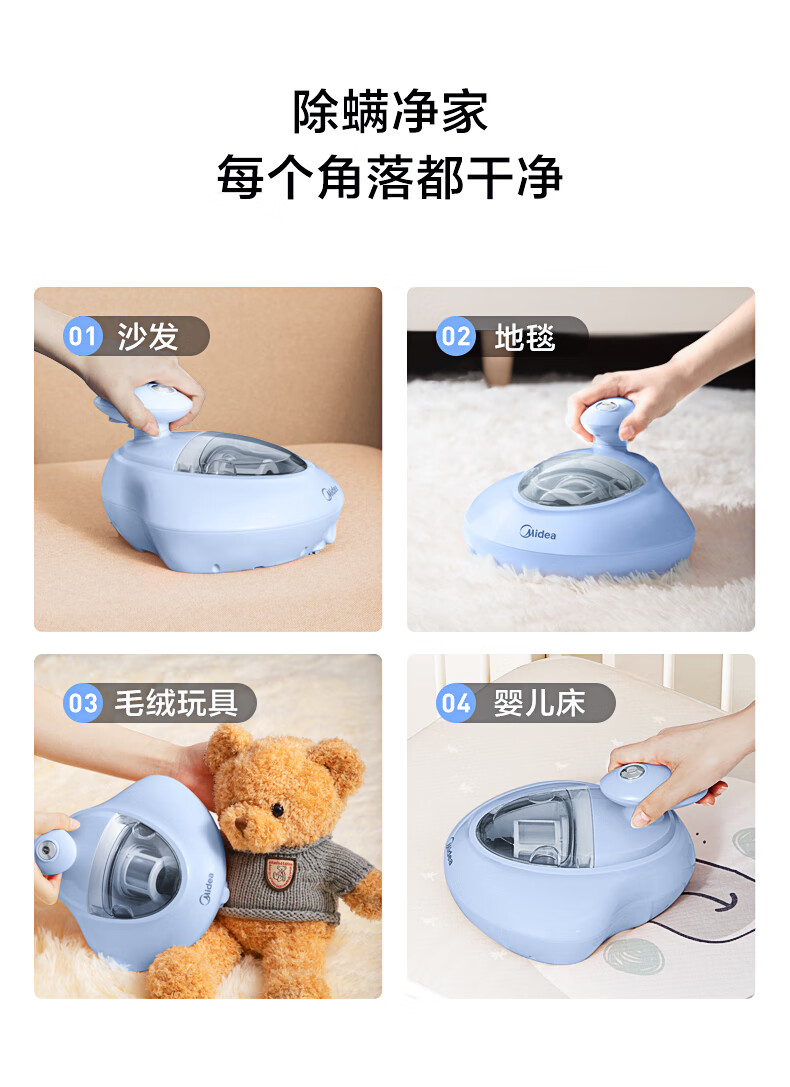 除螨净家
每个角落都干净

01 沙发

Midea

02 地毯

Midea

03 毛绒玩具

Midea

04 婴儿床

Midea