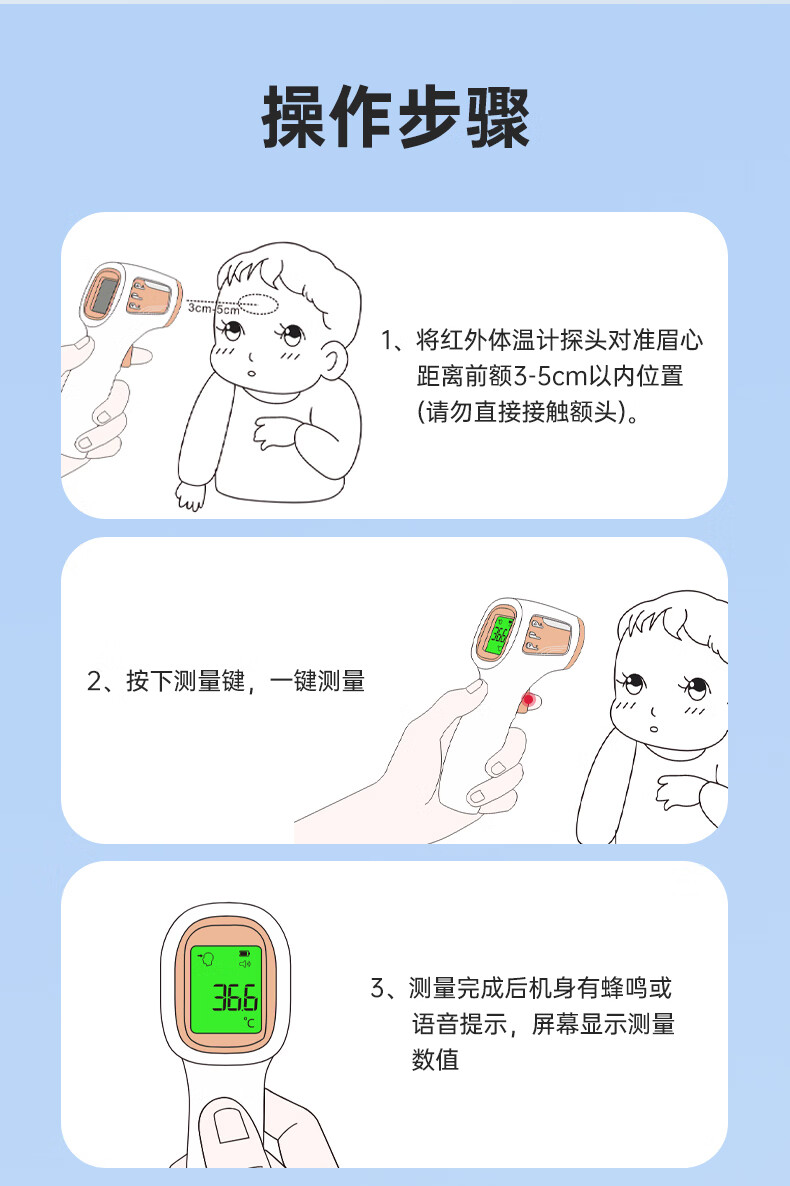 操作步骤

3cm-5cm

1、将红外体温计探头对准眉心距离前额3-5cm以内位置(请勿直接接触额头)。

2、按下测量键，一键测量

36.6

36.6
℃

3、测量完成后机身有蜂鸣或语音提示，屏幕显示测量数值