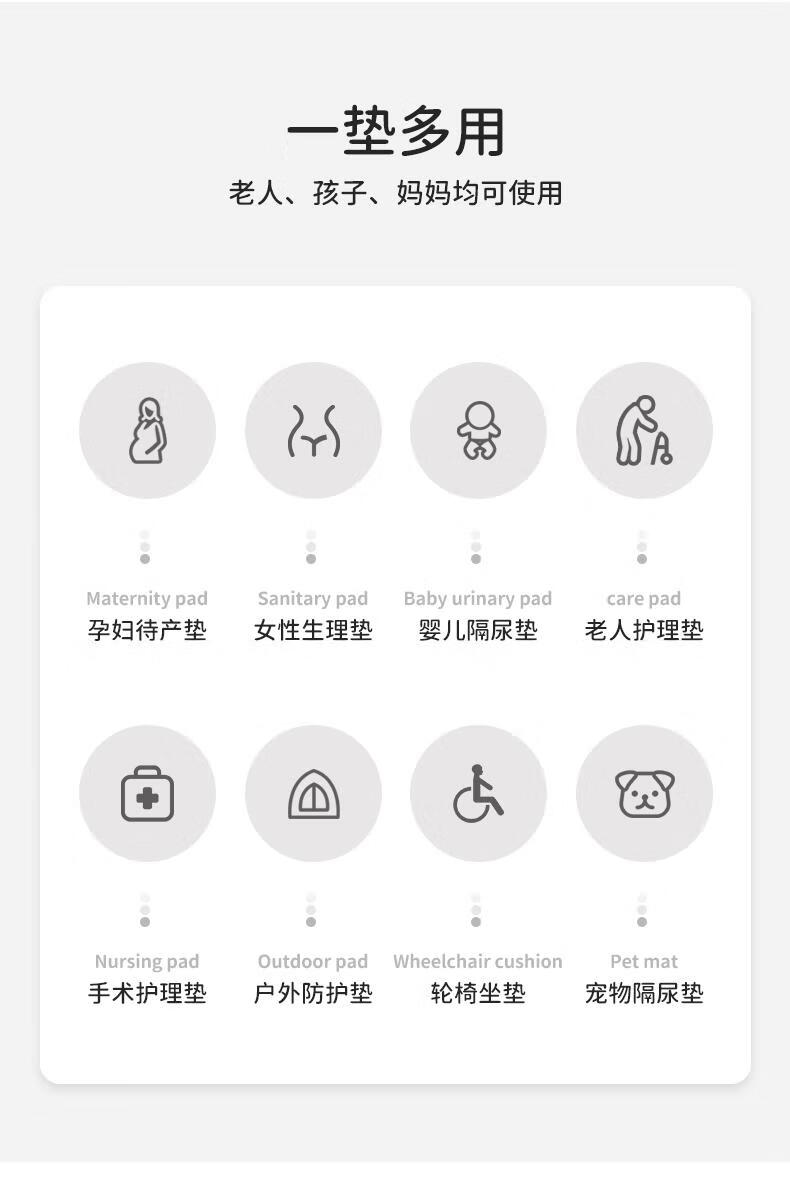 一垫多用

老人、孩子、妈妈均可使用

Maternity pad
孕妇待产垫

Sanitary pad
女性生理垫

Baby urinary pad
婴儿隔尿垫

care pad
老人护理垫

Nursing pad
手术护理垫

Outdoor pad
户外防护垫

Wheelchair cushion
轮椅坐垫

Pet mat
宠物隔尿垫