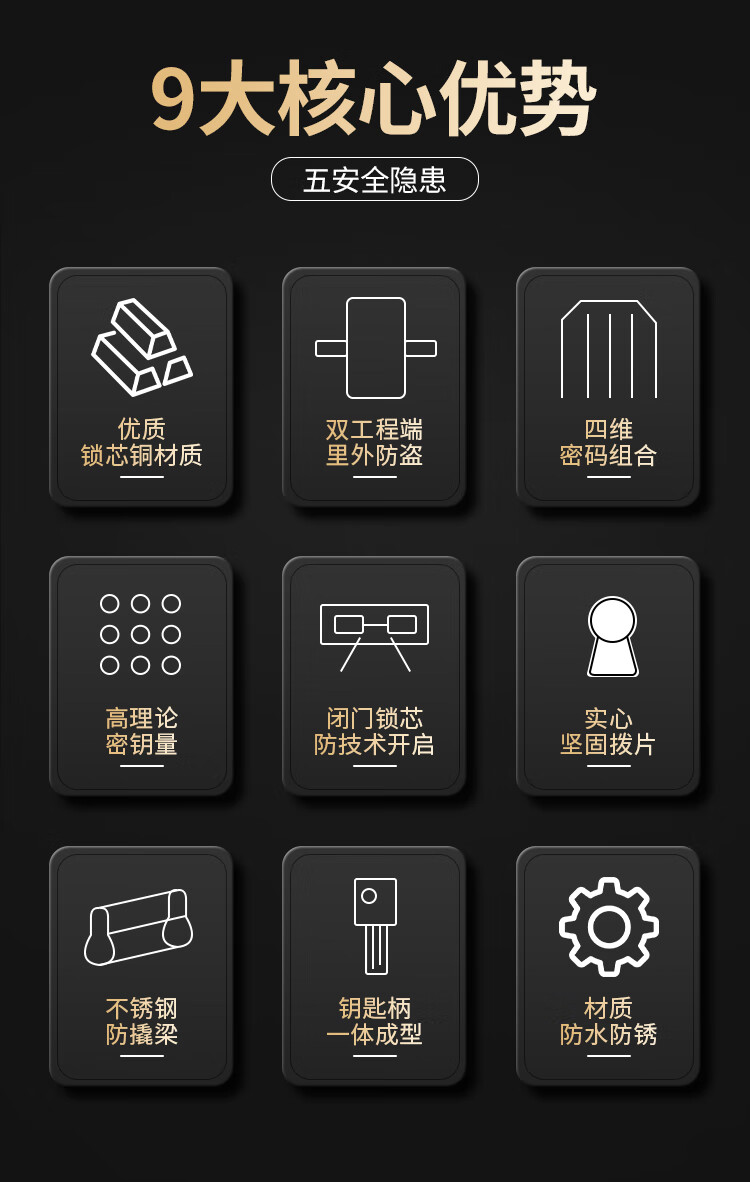 9大核心优势

五安全隐患

优质
锁芯铜材质

双工程端
里外防盗

四维
密码组合

高理论
密钥量

闭门锁芯
防技术开启

实心
坚固拨片

不锈钢
防撬梁

钥匙柄
一体成型

材质
防水防锈