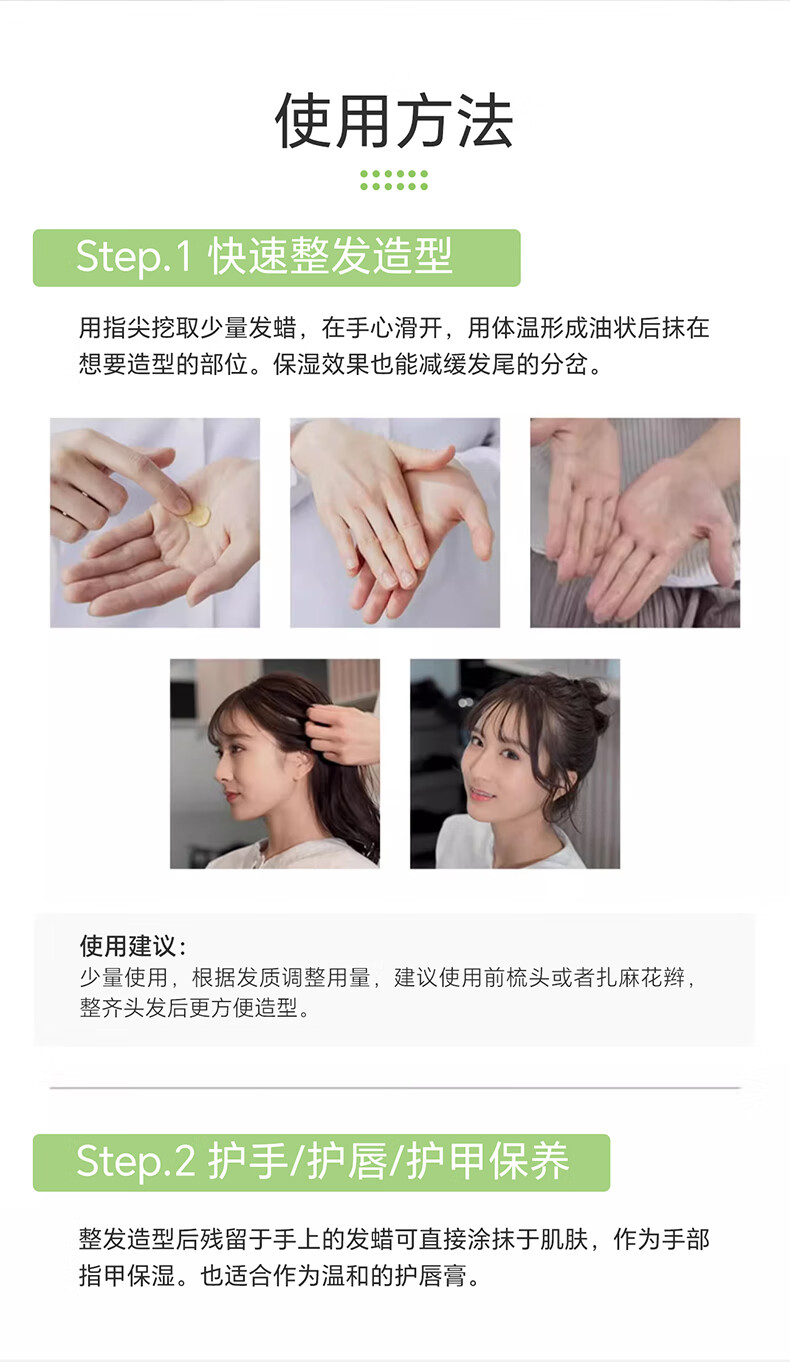 使用方法

Step.1 快速整发造型

用指尖挖取少量发蜡，在手心滑开，用体温形成油状后抹在想要造型的部位。保湿效果也能减缓发尾的分岔。

使用建议：
少量使用，根据发质调整用量，建议使用前梳头或者扎麻花辫，整齐头发后更方便造型。

Step.2 护手/护唇/护甲保养

整发造型后残留于手上的发蜡可直接涂抹于肌肤，作为手部指甲保湿。也适合作为温和的护唇膏。