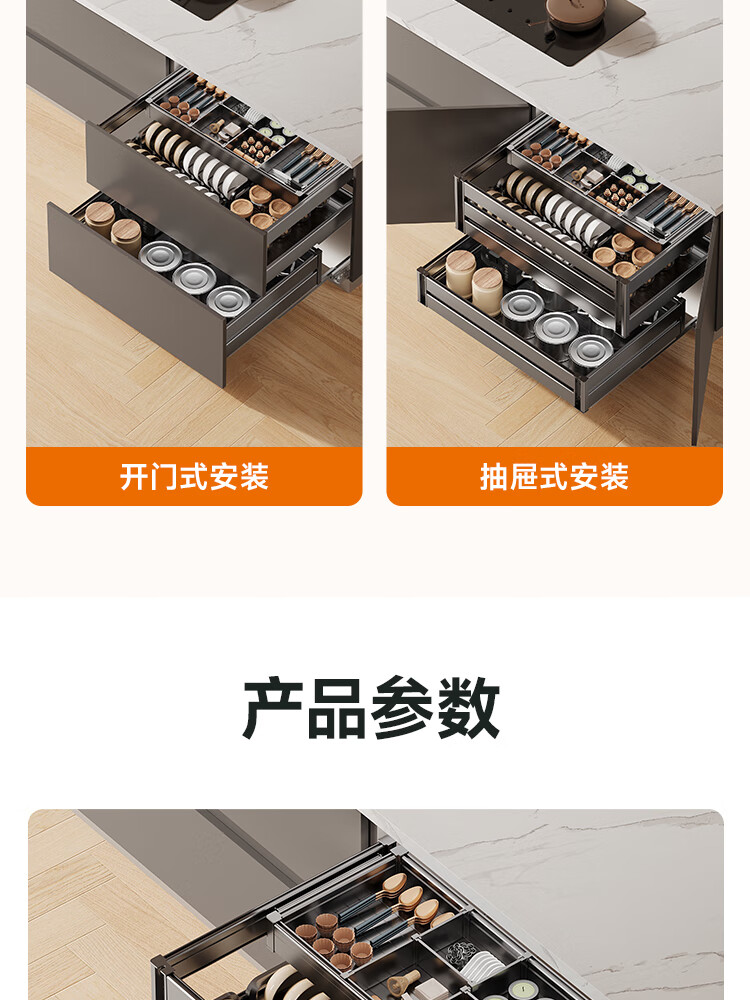 开门式安装

抽屉式安装

产品参数