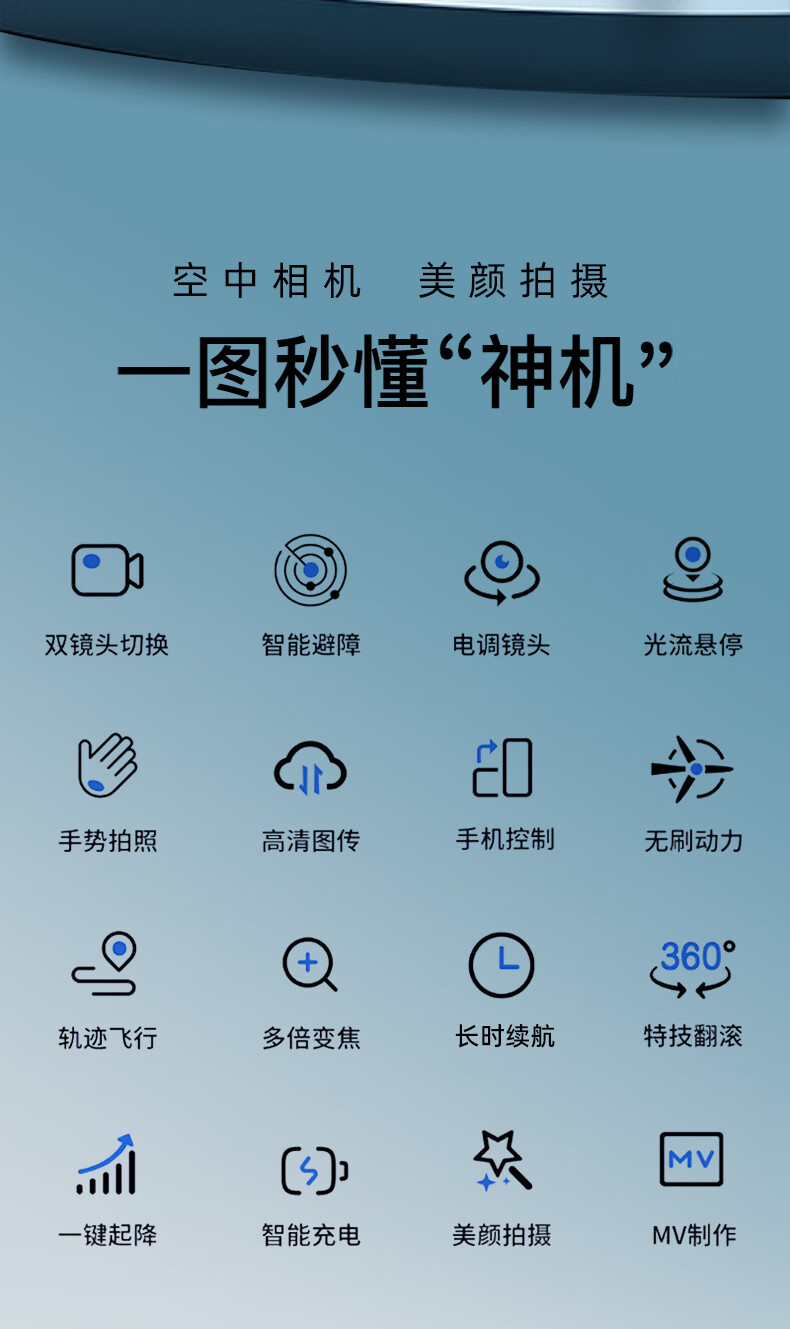 空中相机 美颜拍摄

一图秒懂“神机”

双镜头切换 智能避障 电调镜头 光流悬停

手势拍照 高清图传 手机控制 无刷动力

轨迹飞行 多倍变焦 长时续航 360° 特技翻滚

一键起降 智能充电 美颜拍摄 MV MV制作