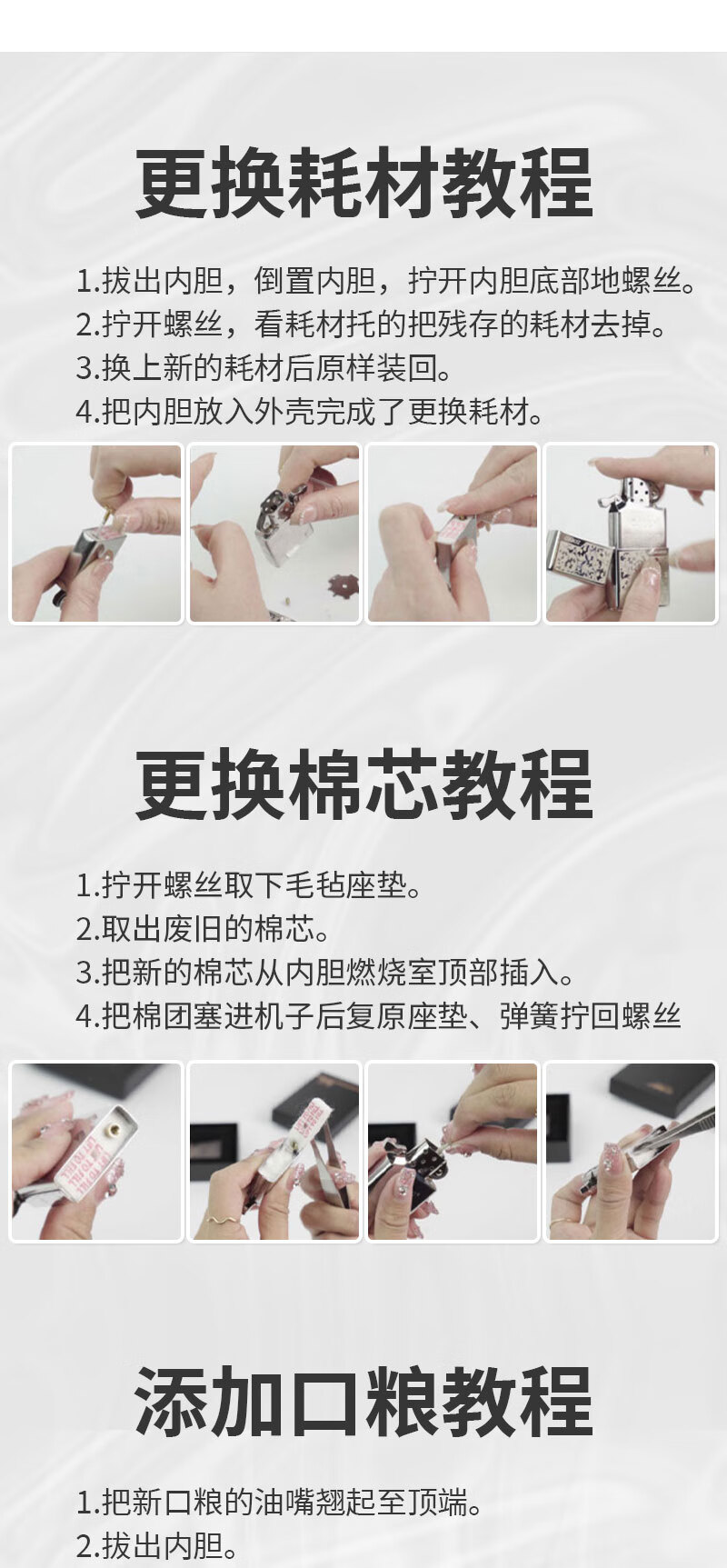 更换耗材教程

1.拔出内胆，倒置内胆，拧开内胆底部地螺丝。
2.拧开螺丝，看耗材托的把残存的耗材去掉。
3.换上新的耗材后原样装回。
4.把内胆放入外壳完成了更换耗材。

更换棉芯教程

1.拧开螺丝取下毛毡座垫。
2.取出废旧的棉芯。
3.把新的棉芯从内胆燃烧室顶部插入。
4.把棉团塞进机子后复原座垫、弹簧拧回螺丝

添加口粮教程

1.把新口粮的油嘴翘起至顶端。
2.拔出内胆。