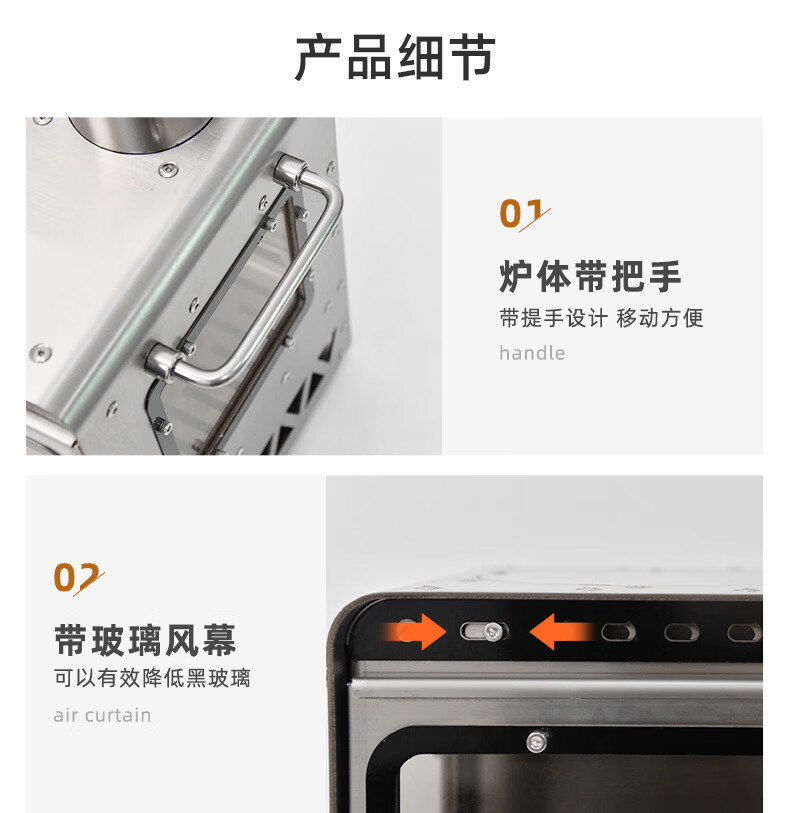 产品细节

01

炉体带把手

带提手设计 移动方便

handle

02

带玻璃风幕

可以有效降低黑玻璃

air curtain