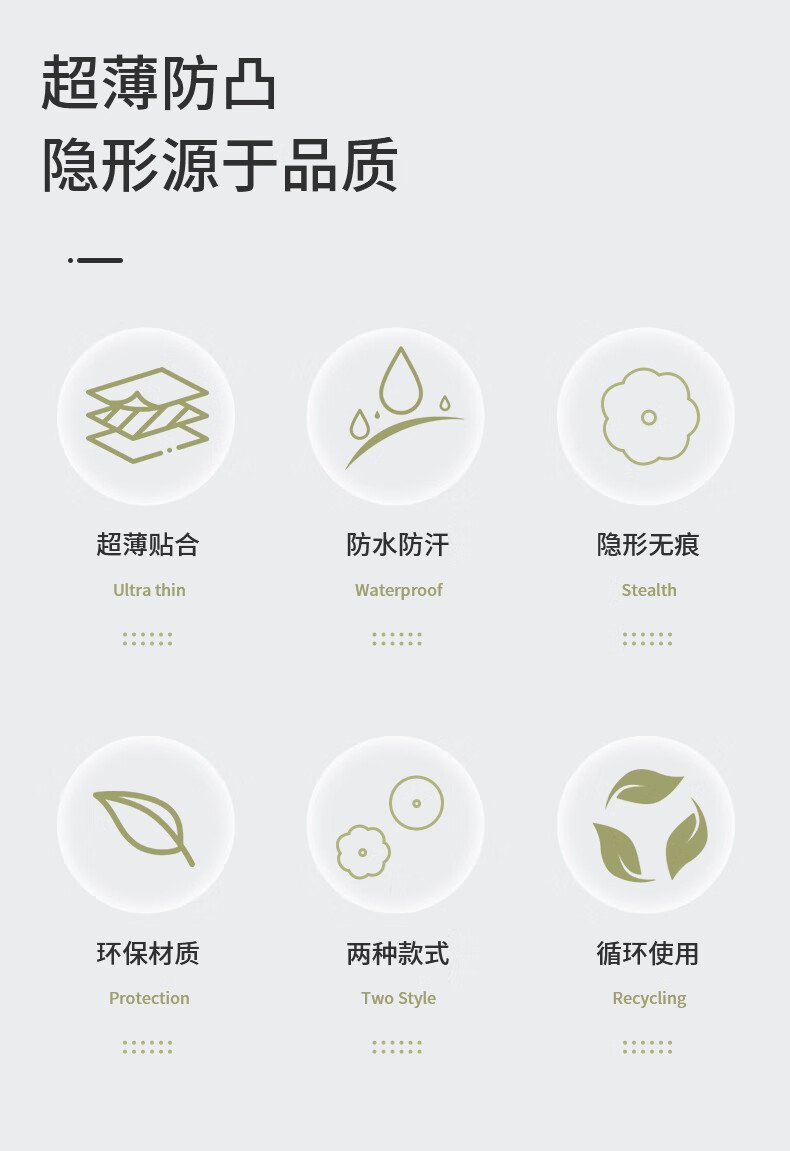 超薄防凸
隐形源于品质

超薄贴合
Ultra thin

防水防汗
Waterproof

隐形无痕
Stealth

环保材质
Protection

两种款式
Two Style

循环使用
Recycling