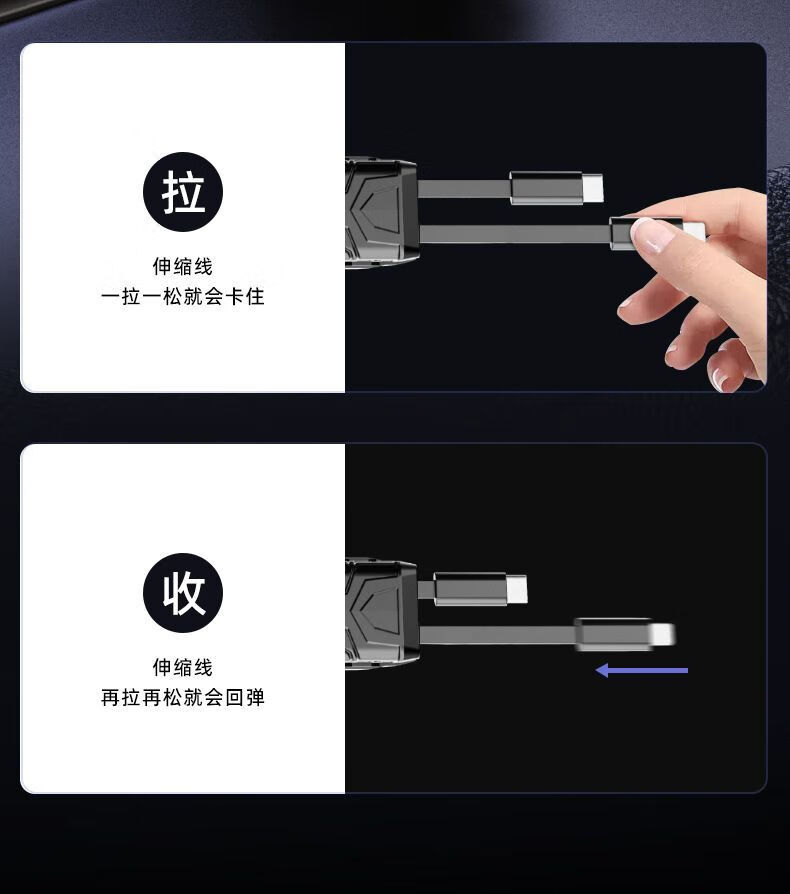 拉

伸缩线
一拉一松就会卡住

收

伸缩线
再拉再松就会回弹