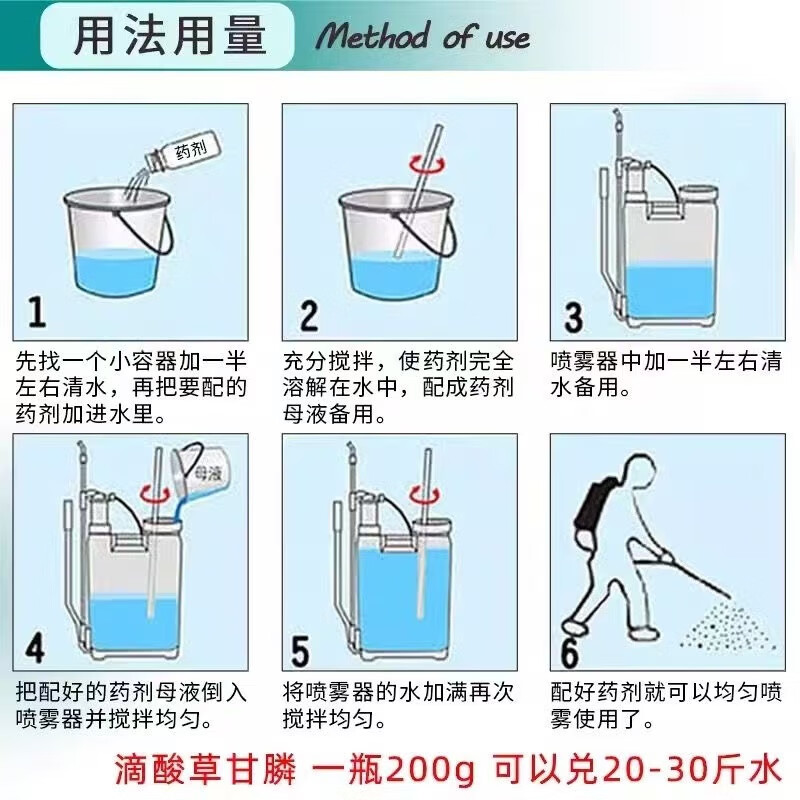 用法用量 Method of use

药剂

1

先找一个小容器加一半左右清水，再把要配的药剂加进水里。

2

充分搅拌，使药剂完全溶解在水中，配成药剂母液备用。

3

喷雾器中加一半左右清水备用。

母液

4

把配好的药剂母液倒入喷雾器并搅拌均匀。

5

将喷雾器的水加满再次搅拌均匀。

6

配好药剂就可以均匀喷雾使用了。

滴酸草甘膦 一瓶200g 可以兑20-30斤水